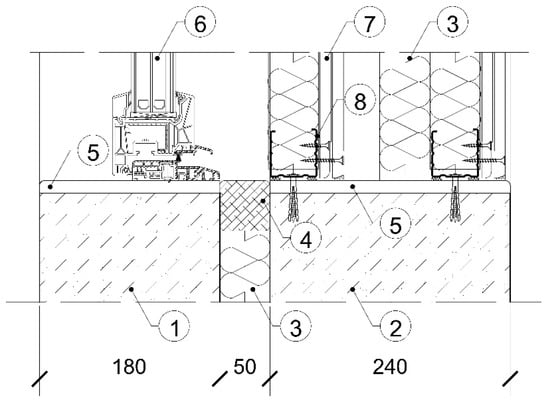 6
7
3
8
5
5
4
1
3
2
180
50
240