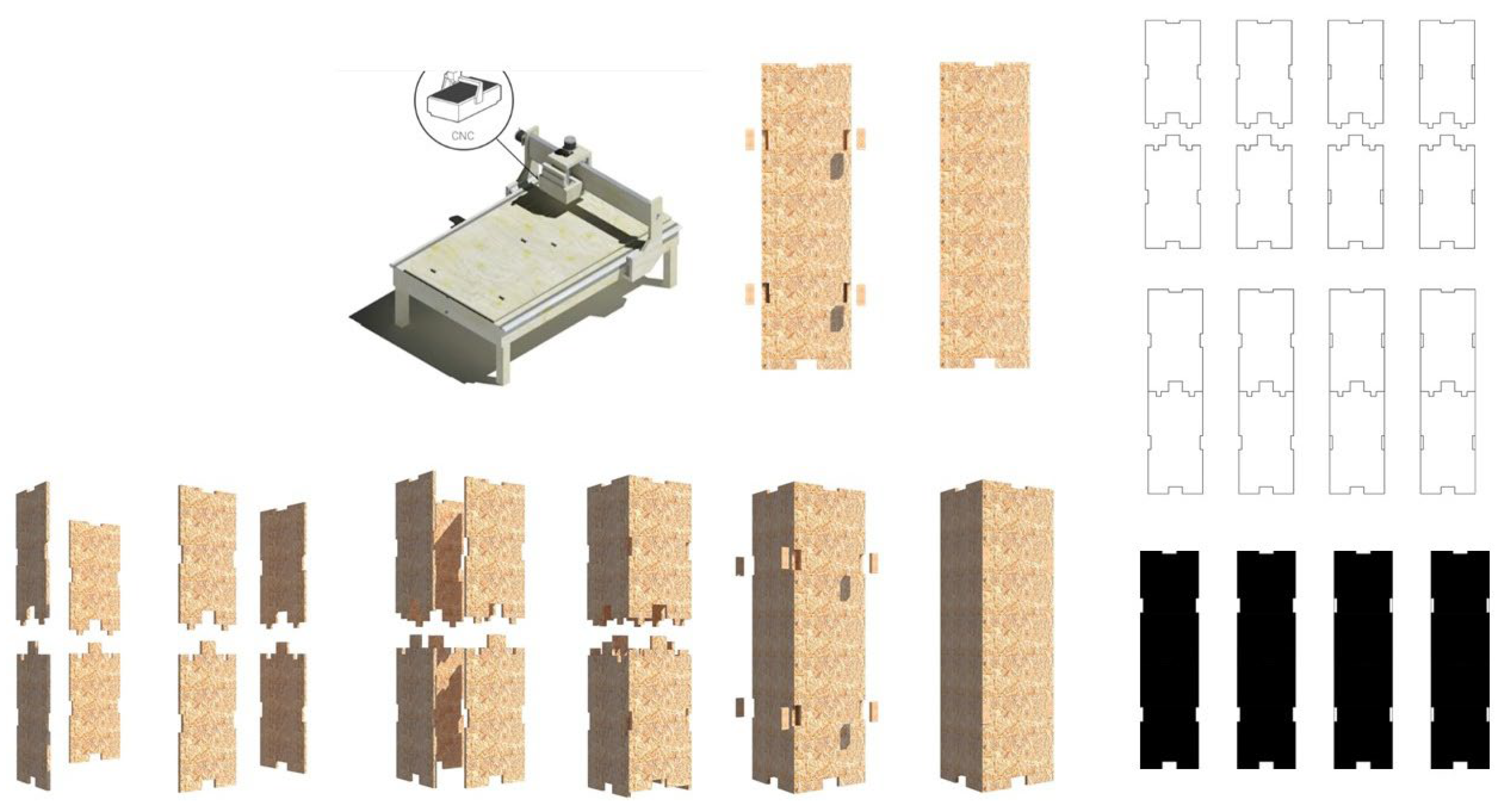 CNC