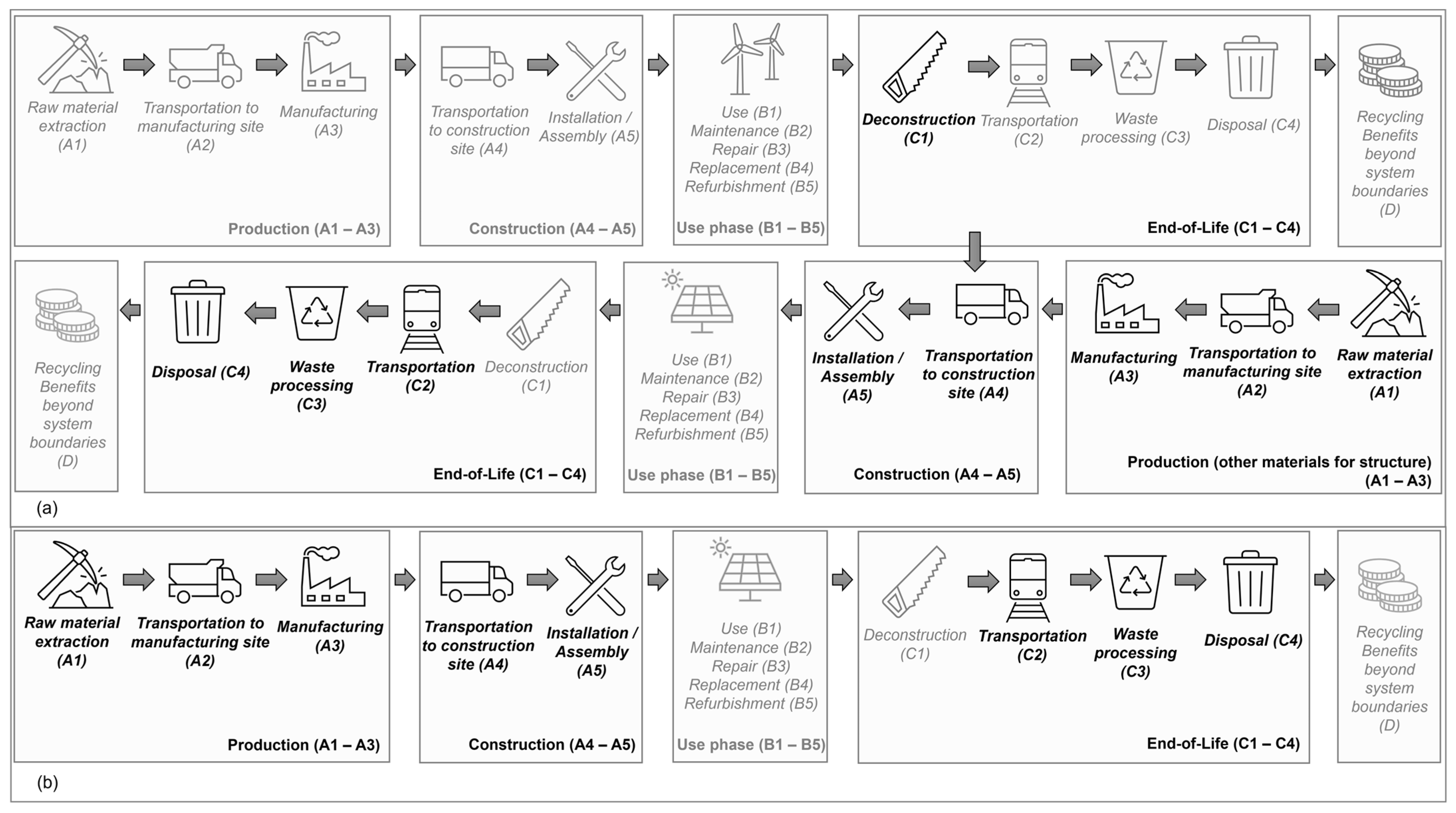 Raw material extraction (A1)

Transportation to manufacturing site (A2)

Manufacturing (A3)

Production (A1 – A3)

Transportation to construction site (A4)

Installation / Assembly (A5)

Construction (A4 – A5)

Use (B1)
Maintenance (B2)
Repair (B3)
Replacement (B4)
Refurbishment (B5)

Use phase (B1 – B5)

Deconstruction (C1)

Transportation (C2)

Waste processing (C3)

Disposal (C4)

End-of-Life (C1 – C4)

Recycling Benefits beyond system boundaries (D)

Recycling Benefits beyond system boundaries (D)

Disposal (C4)

Waste processing (C3)

Transportation (C2)

Deconstruction (C1)

End-of-Life (C1 – C4)

Use (B1)
Maintenance (B2)
Repair (B3)
Replacement (B4)
Refurbishment (B5)

Use phase (B1 – B5)

Installation / Assembly (A5)

Transportation to construction site (A4)

Construction (A4 – A5)

Manufacturing (A3)

Transportation to manufacturing site (A2)

Raw material extraction (A1)

Production (other materials for structure) (A1 – A3)

(a)

Raw material extraction (A1)

Transportation to manufacturing site (A2)

Manufacturing (A3)

Production (A1 – A3)

Transportation to construction site (A4)

Installation / Assembly (A5)

Construction (A4 – A5)

Use (B1)
Maintenance (B2)
Repair (B3)
Replacement (B4)
Refurbishment (B5)

Use phase (B1 – B5)

Deconstruction (C1)

Transportation (C2)

Waste processing (C3)

Disposal (C4)

End-of-Life (C1 – C4)

Recycling Benefits beyond system boundaries (D)

(b)