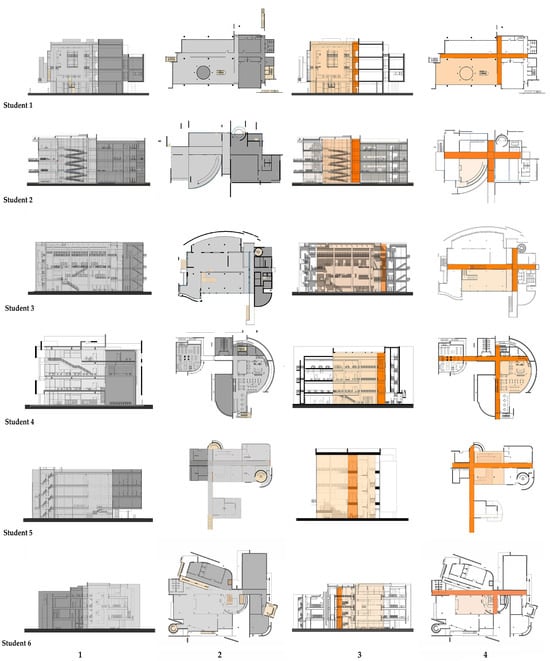 Student 1

Student 2

Student 3

Student 4

Student 5

Student 6

1

2

3

4