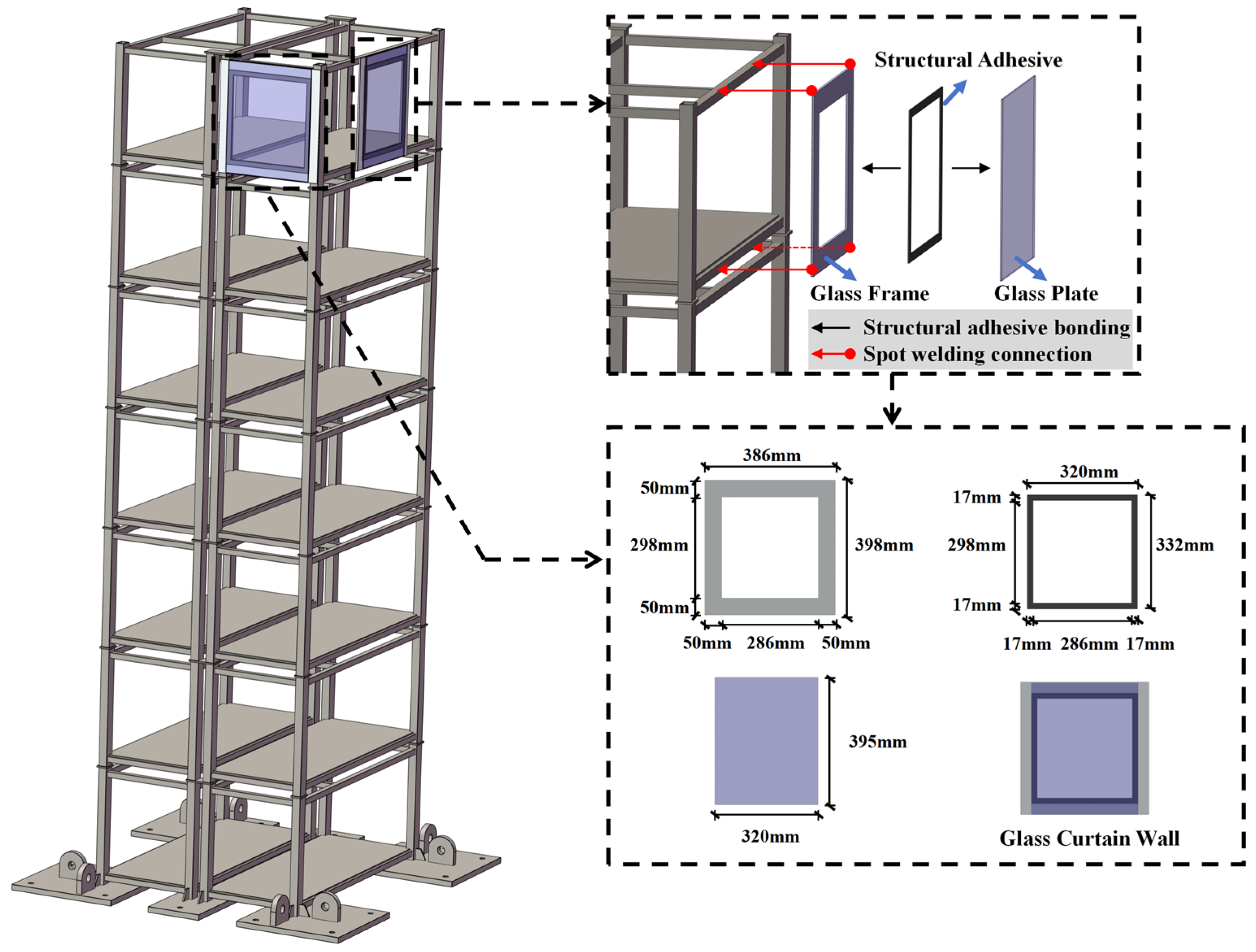 Structural Adhesive

Glass Frame

Glass Plate

Structural adhesive bonding

Spot welding connection

386mm

50mm

298mm

398mm

50mm

50mm 286mm 50mm

320mm

17mm

298mm

332mm

17mm

17mm 286mm 17mm

395mm

320mm

Glass Curtain Wall