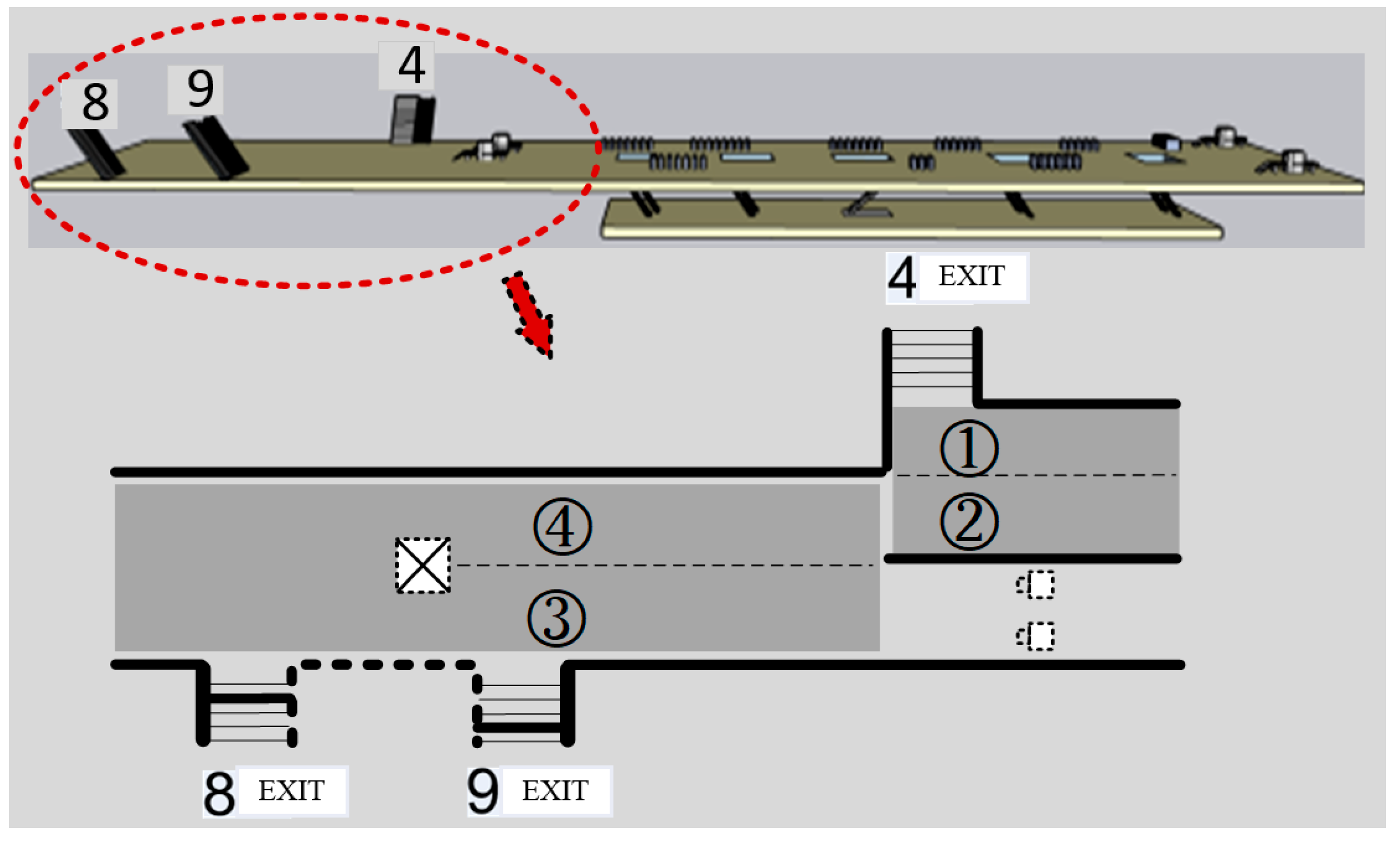 8
9
4
4 EXIT
①
②
④
③
8 EXIT
9 EXIT