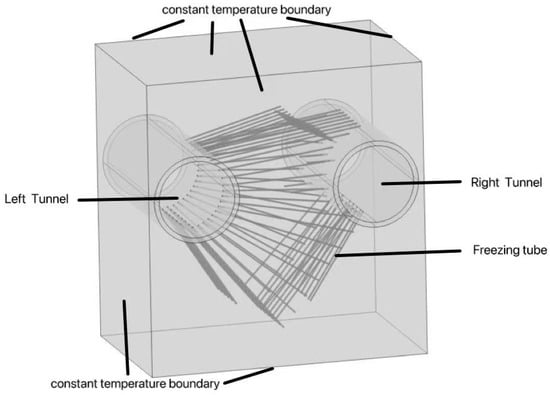 constant temperature boundary

Left Tunnel

Right Tunnel

Freezing tube

constant temperature boundary