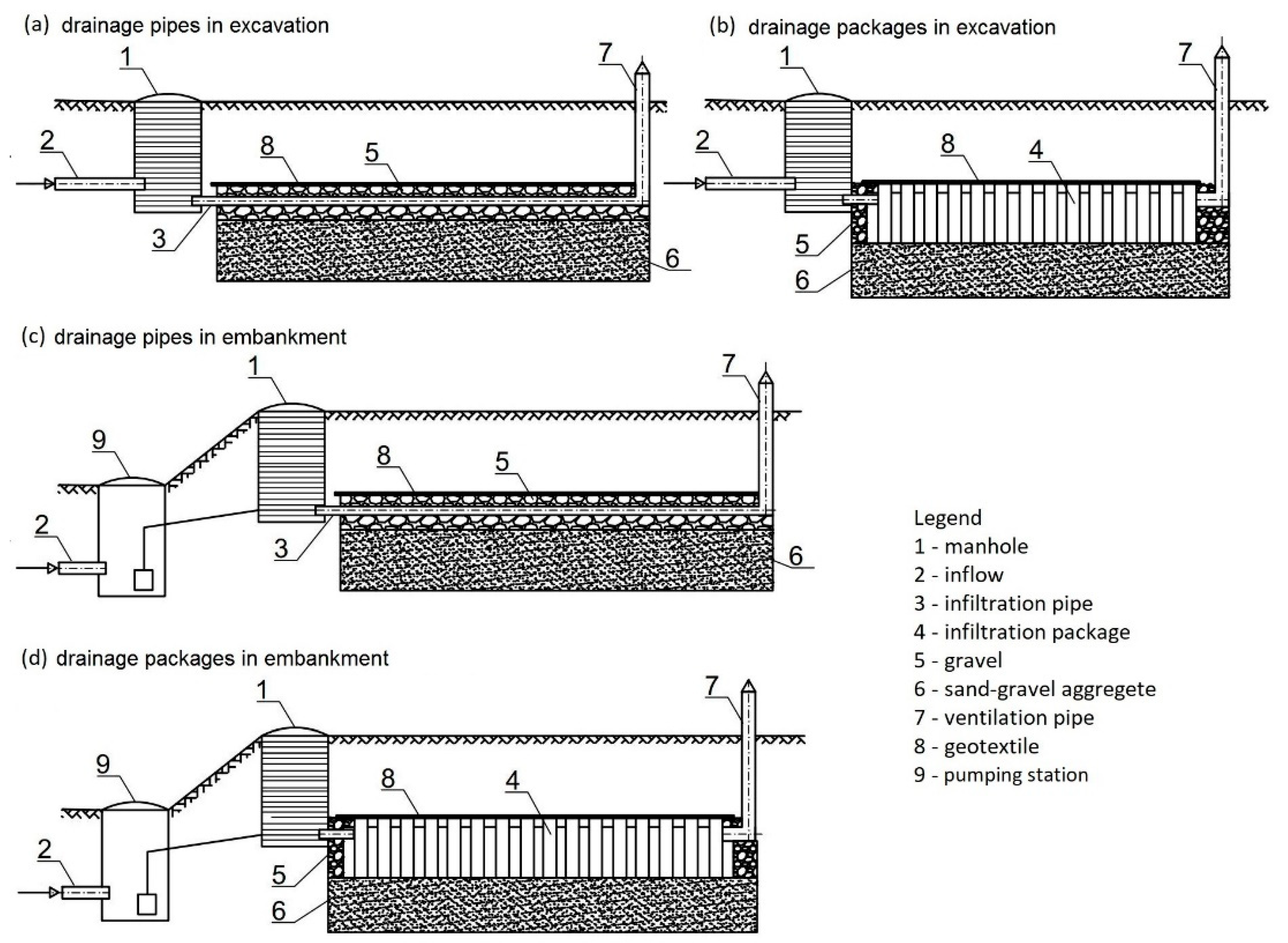 (a) drainage pipes in excavation

1
7
2
8
5
3
6

(b) drainage packages in excavation

1
7
2
8
4
5
6

(c) drainage pipes in embankment

1
7
9
8
5
2
3
6

(d) drainage packages in embankment

1
7
9
8
4
2
5
6

Legend
1 - manhole
2 - inflow
3 - infiltration pipe
4 - infiltration package
5 - gravel
6 - sand-gravel aggregete
7 - ventilation pipe
8 - geotextile
9 - pumping station