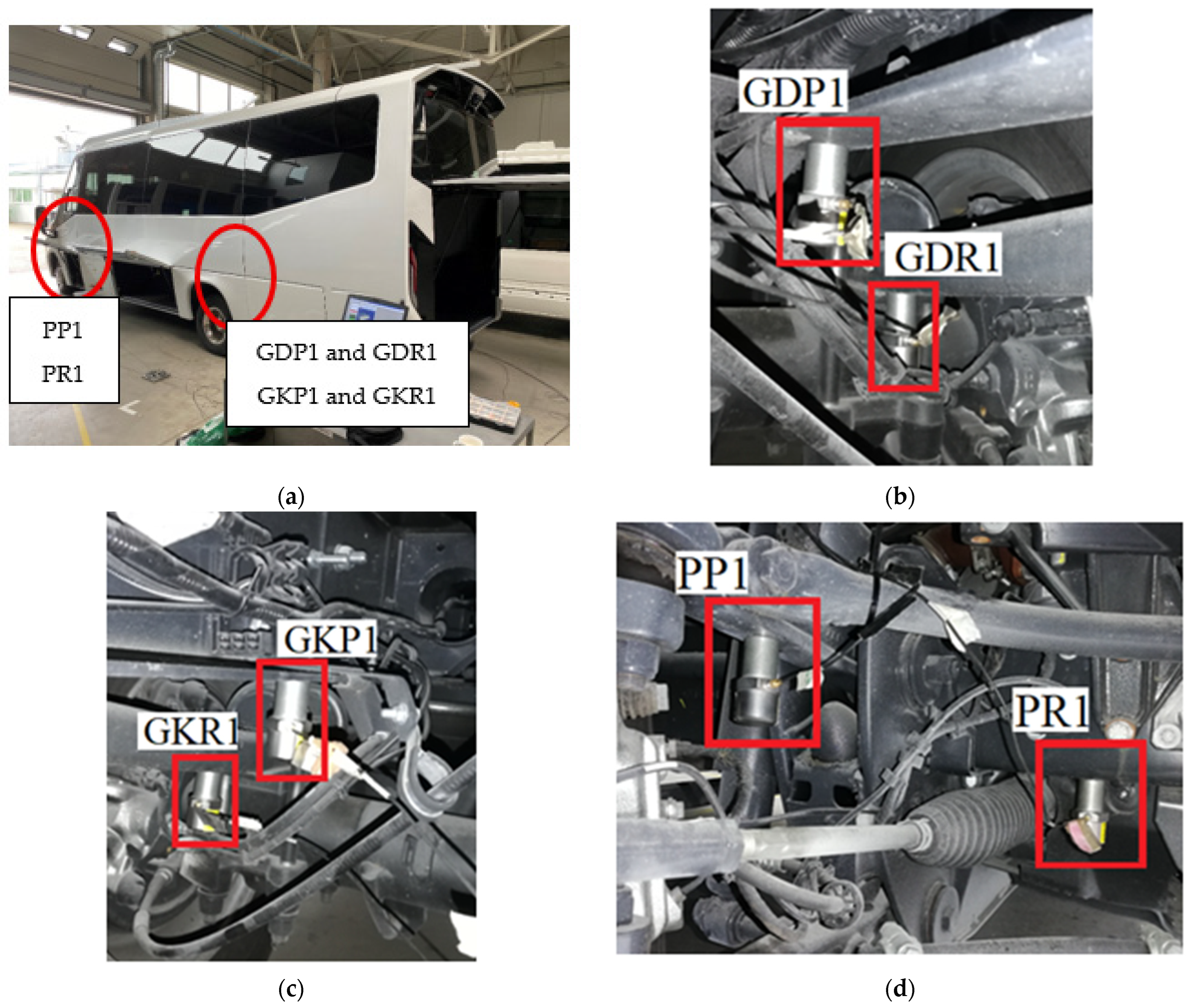 PP1
PR1

GDP1 and GDR1
GKP1 and GKR1

(a)

GDP1
GDR1

(b)

GKP1
GKR1

(c)

PP1
PR1

(d)