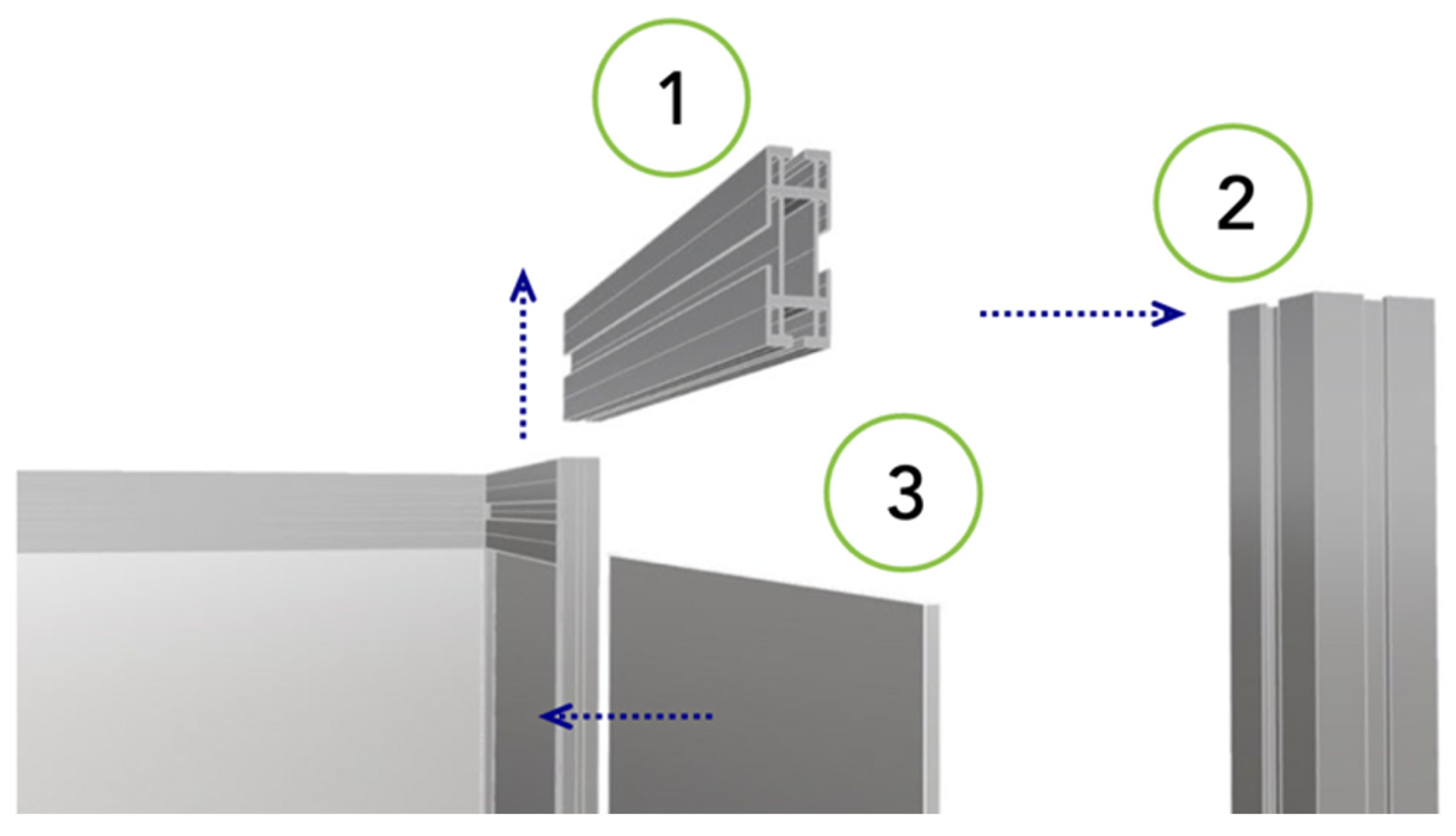 1

2

3