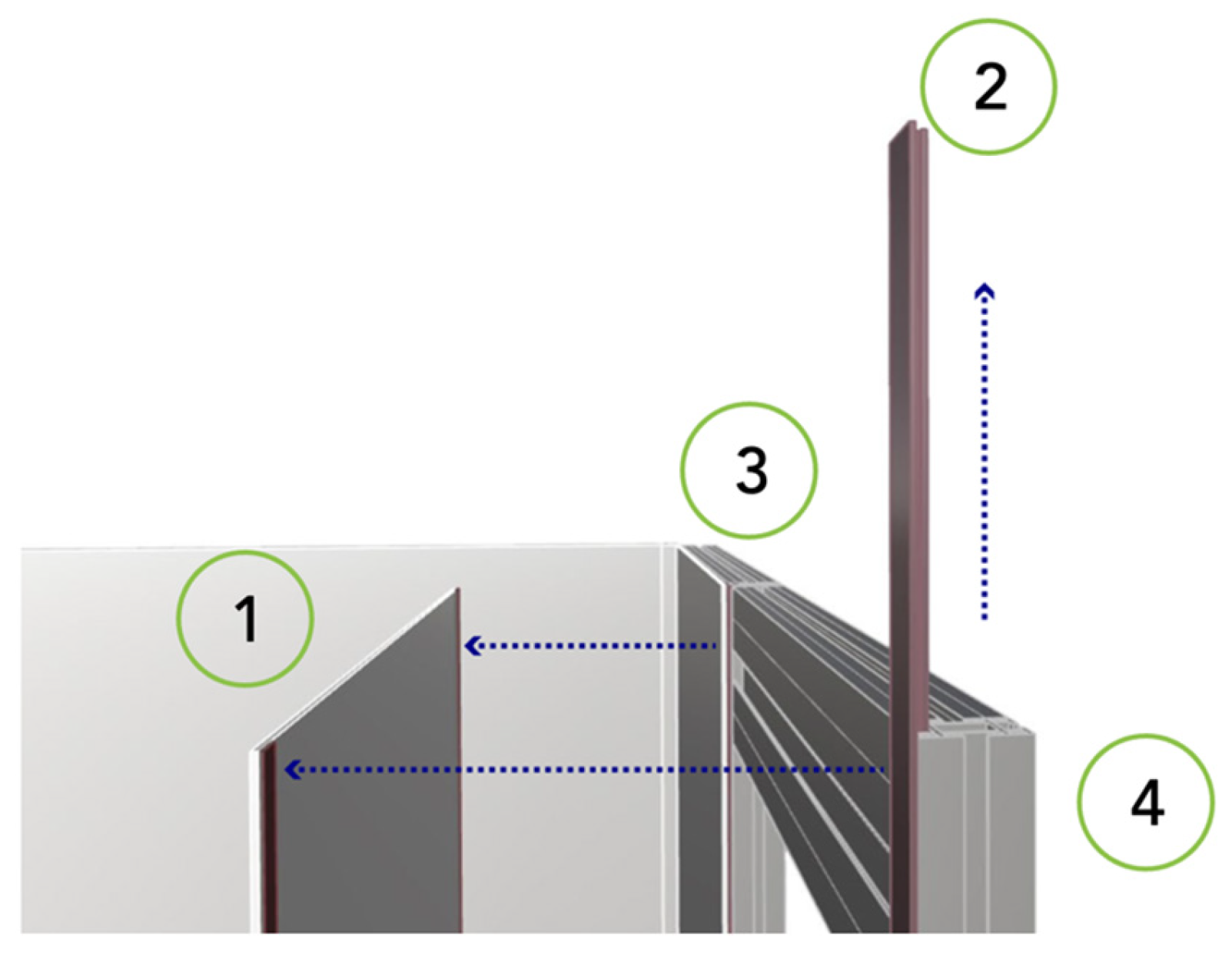 2
3
1
4