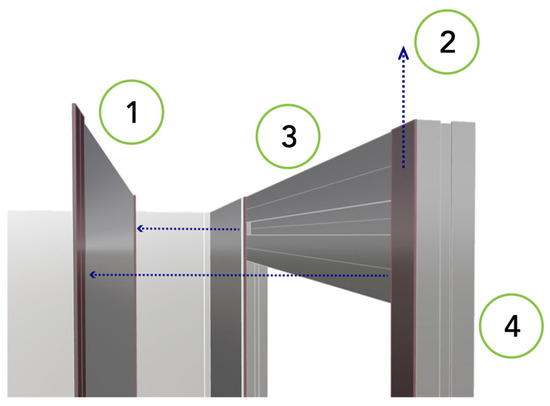 1

2

3

4