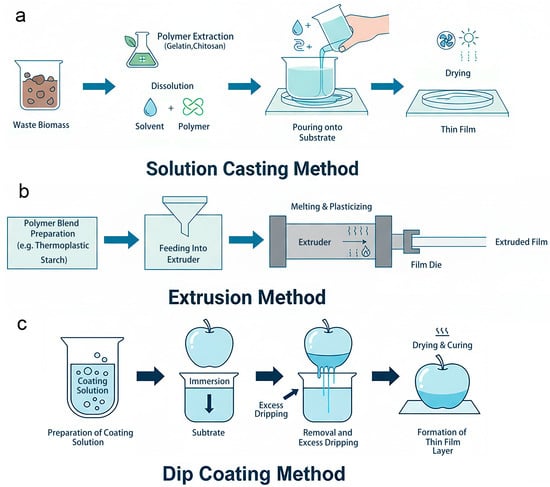 a

Waste Biomass

Polymer Extraction
(Gelatin,Chitosan)

Dissolution

Solvent + Polymer

Pouring onto Substrate

Drying

Thin Film

Solution Casting Method

b

Polymer Blend Preparation (e.g. Thermoplastic Starch)

Feeding Into Extruder

Melting & Plasticizing

Extruder

Film Die

Extruded Film

Extrusion Method

c

Coating Solution

Preparation of Coating Solution

Immersion

Subtrate

Excess Dripping

Removal and Excess Dripping

Drying & Curing

Formation of Thin Film Layer

Dip Coating Method