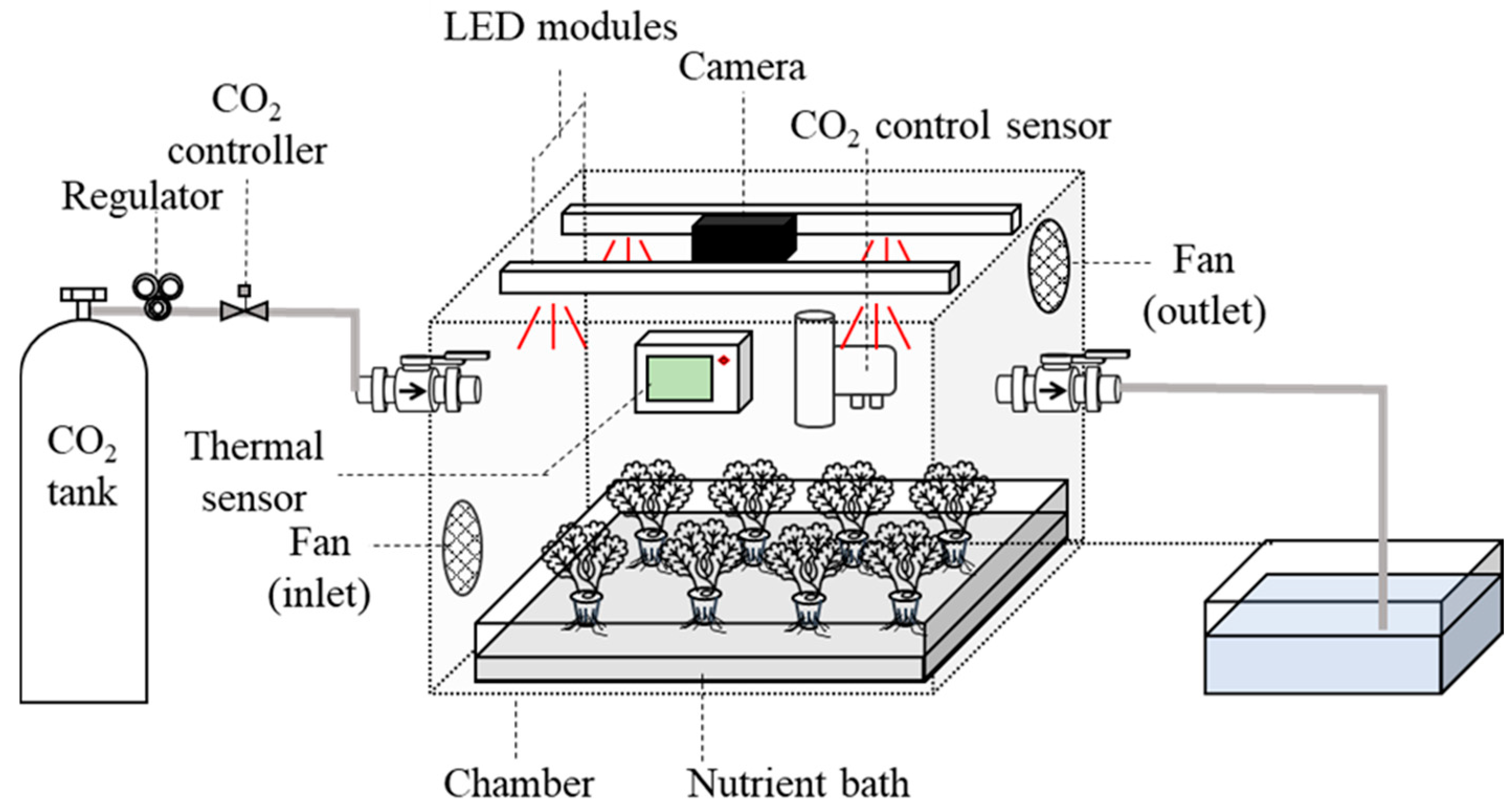 LED modules

Camera

$CO_2$ controller

$CO_2$ control sensor

Regulator

Fan (outlet)

$CO_2$ tank

Thermal sensor

Fan (inlet)

Chamber

Nutrient bath