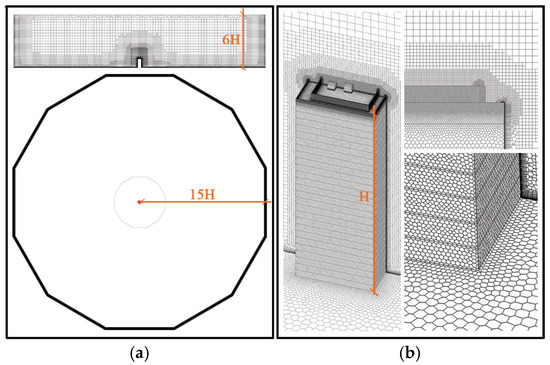 6H

15H

H

(a)

(b)