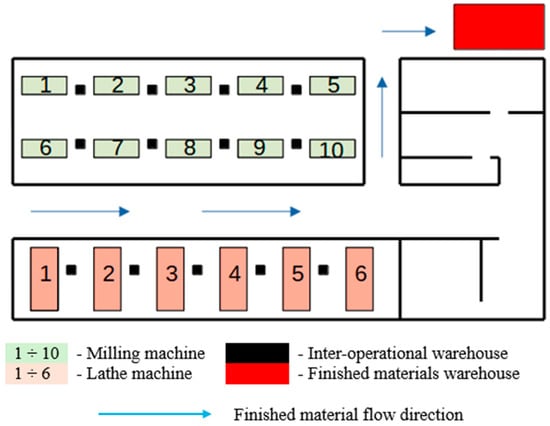 1 2 3 4 5

6 7 8 9 10

1 2 3 4 5 6

$1 \div 10$ - Milling machine

$1 \div 6$ - Lathe machine

- Inter-operational warehouse

- Finished materials warehouse

Finished material flow direction