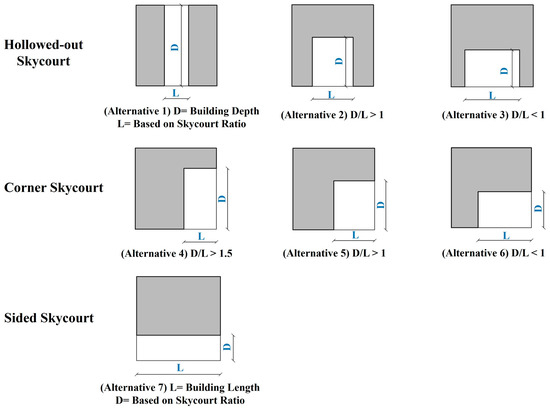 Hollowed-out Skycourt

D

L

(Alternative 1) D= Building Depth
L= Based on Skycourt Ratio

D

L

(Alternative 2) D/L > 1

D

L

(Alternative 3) D/L < 1

Corner Skycourt

D

L

(Alternative 4) D/L > 1.5

D

L

(Alternative 5) D/L > 1

D

L

(Alternative 6) D/L < 1

Sided Skycourt

D

L

(Alternative 7) L= Building Length
D= Based on Skycourt Ratio