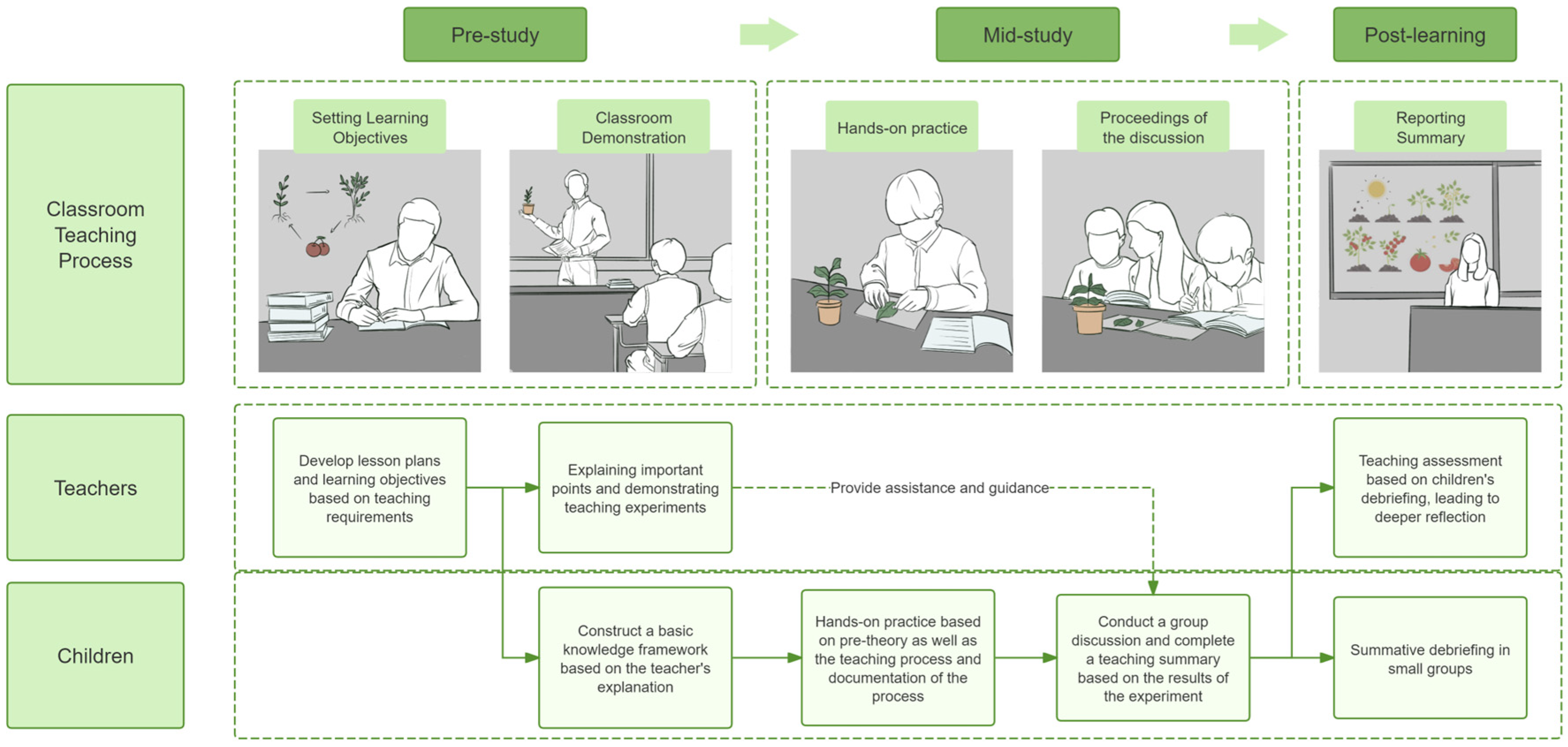 Pre-study

Mid-study

Post-learning

Classroom Teaching Process

Setting Learning Objectives

Classroom Demonstration

Hands-on practice

Proceedings of the discussion

Reporting Summary

Teachers

Develop lesson plans and learning objectives based on teaching requirements

Explaining important points and demonstrating teaching experiments

Provide assistance and guidance

Teaching assessment based on children's debriefing, leading to deeper reflection

Children

Construct a basic knowledge framework based on the teacher's explanation

Hands-on practice based on pre-theory as well as the teaching process and documentation of the process

Conduct a group discussion and complete a teaching summary based on the results of the experiment

Summative debriefing in small groups