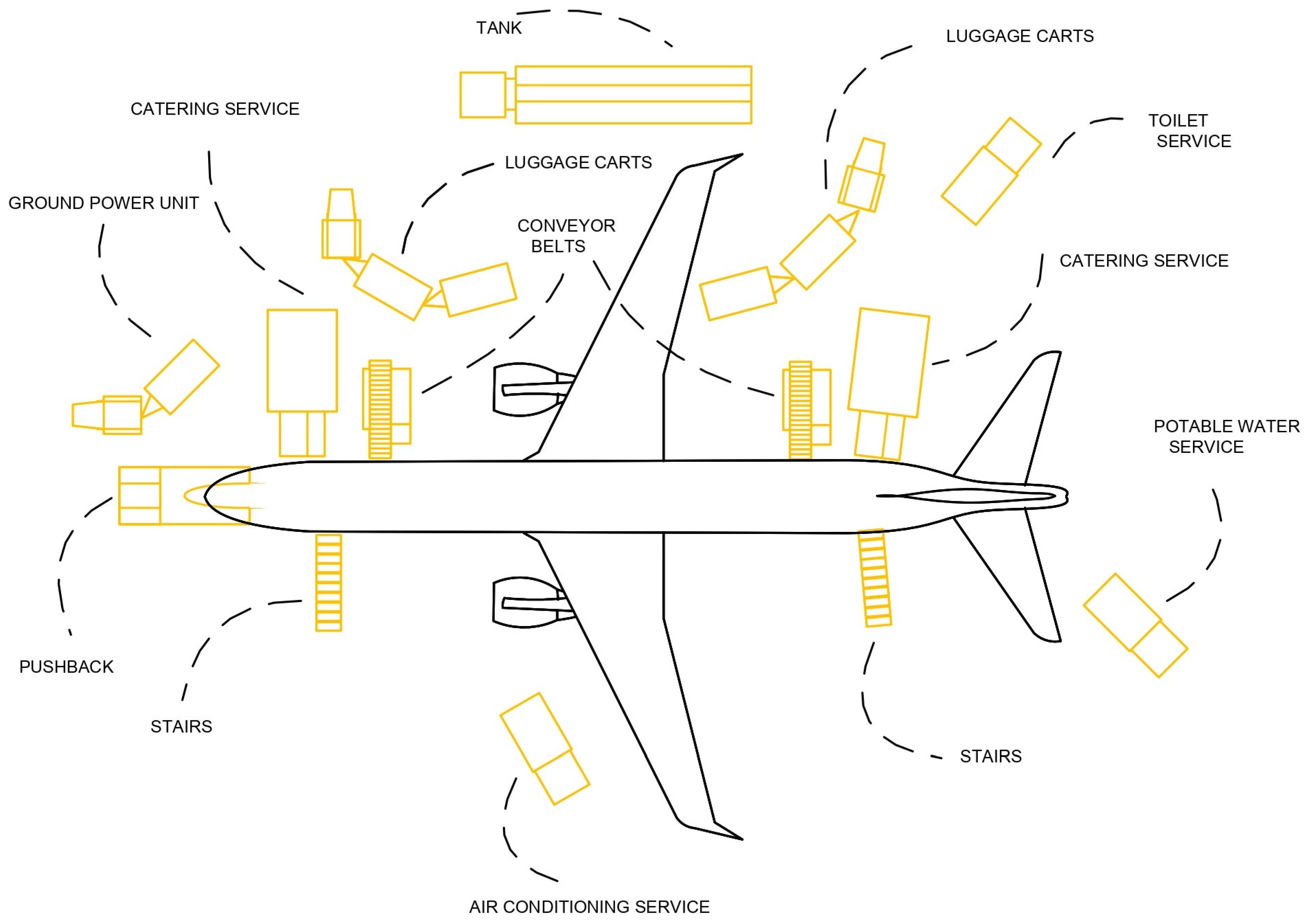 TANK

LUGGAGE CARTS

CATERING SERVICE

TOILET SERVICE

LUGGAGE CARTS

GROUND POWER UNIT

CONVEYOR BELTS

CATERING SERVICE

POTABLE WATER SERVICE

PUSHBACK

STAIRS

STAIRS

AIR CONDITIONING SERVICE