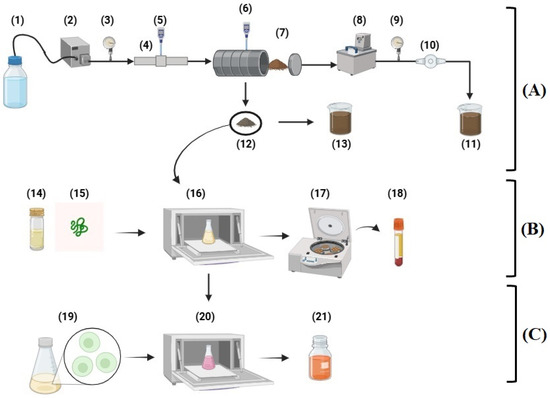 (1) (2) (3) (4) (5) (6) (7) (8) (9) (10)

(A)

(12) (13) (11)

(14) (15) (16) (17) (18)

(B)

(19) (20) (21)

(C)