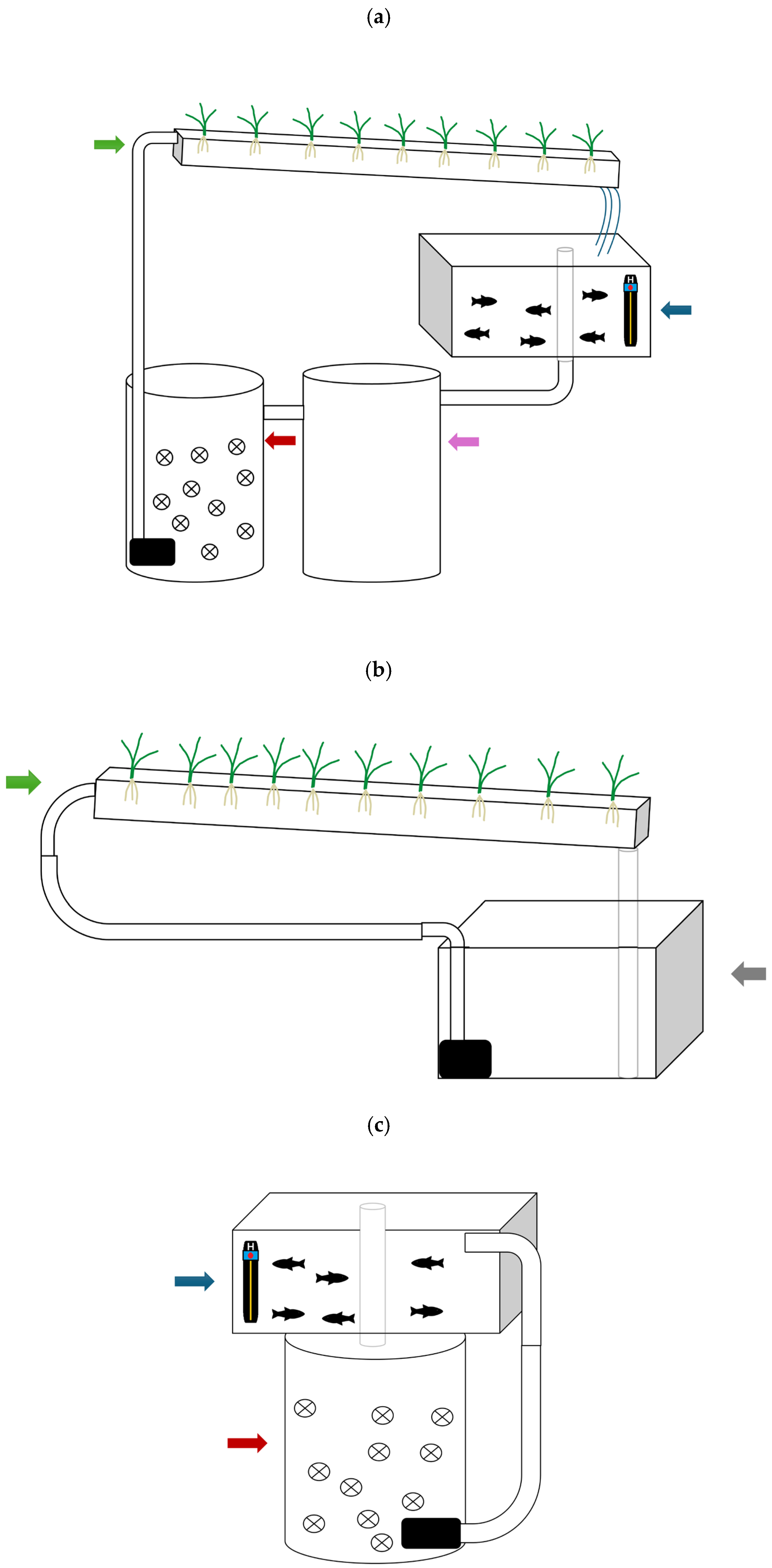 (a)

H

(b)

(c)

H