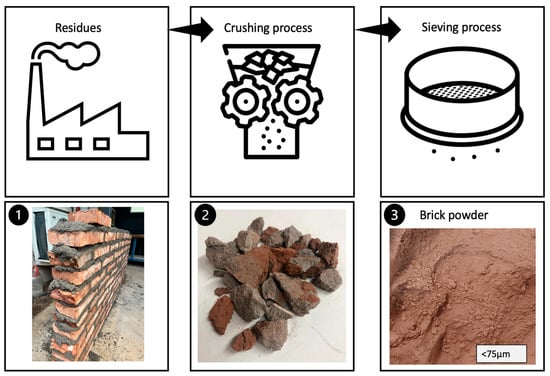 Residues

Crushing process

Sieving process

1

2

3

Brick powder

<75µm