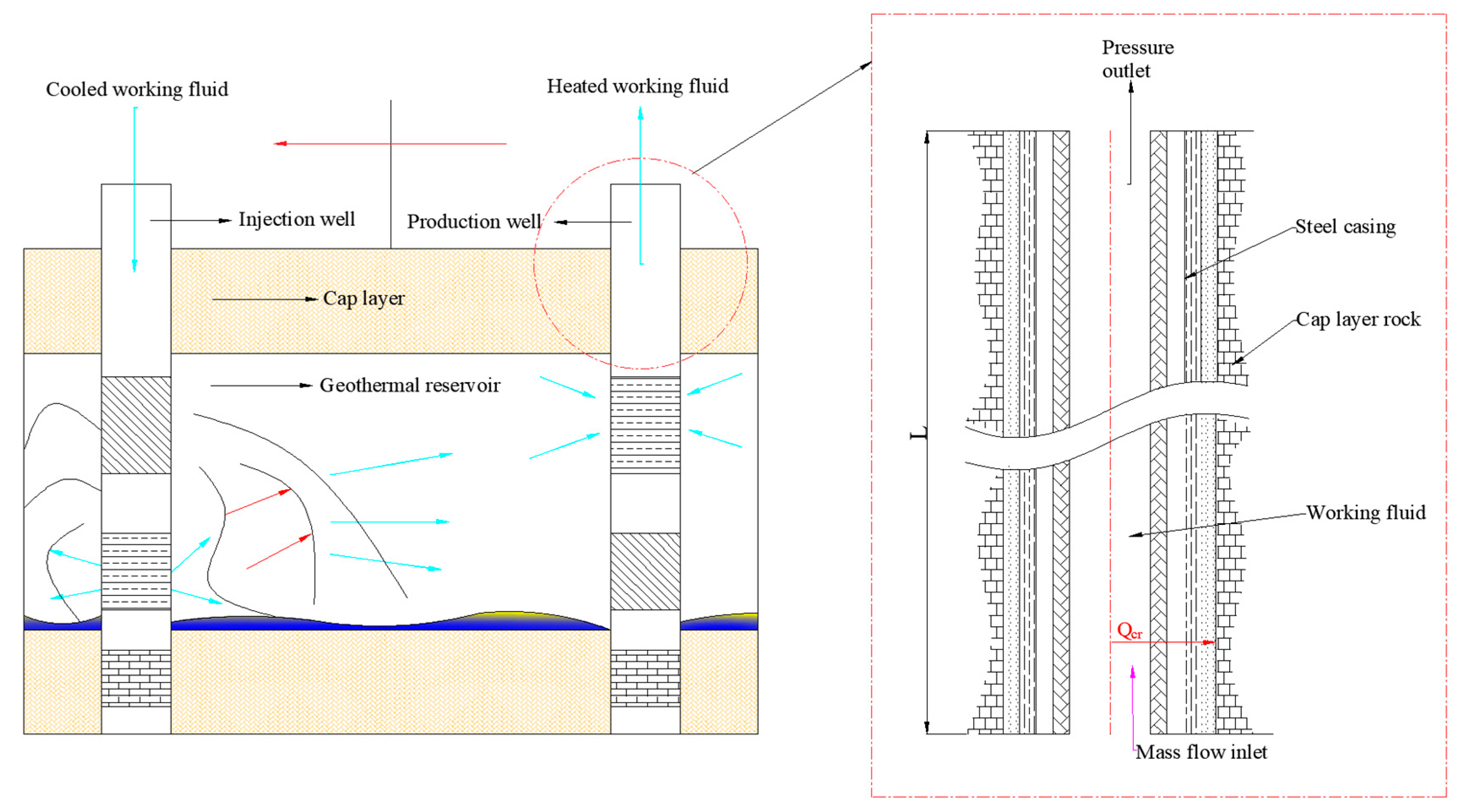 Cooled working fluid

Heated working fluid

Injection well

Production well

Cap layer

Geothermal reservoir

Pressure outlet

Steel casing

Cap layer rock

L

Working fluid

$Q_{cr}$

Mass flow inlet