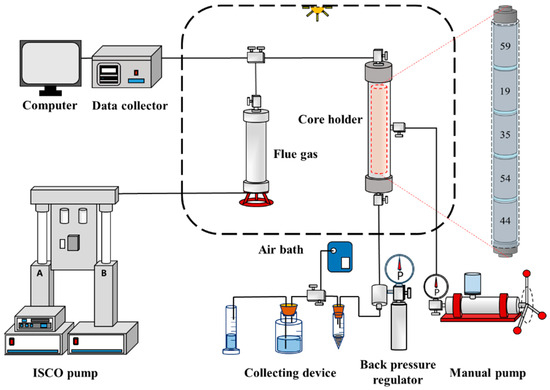 Computer
Data collector
Core holder
Flue gas
59
19
35
54
44
A
B
Air bath
P
P
ISCO pump
Collecting device
Back pressure regulator
Manual pump