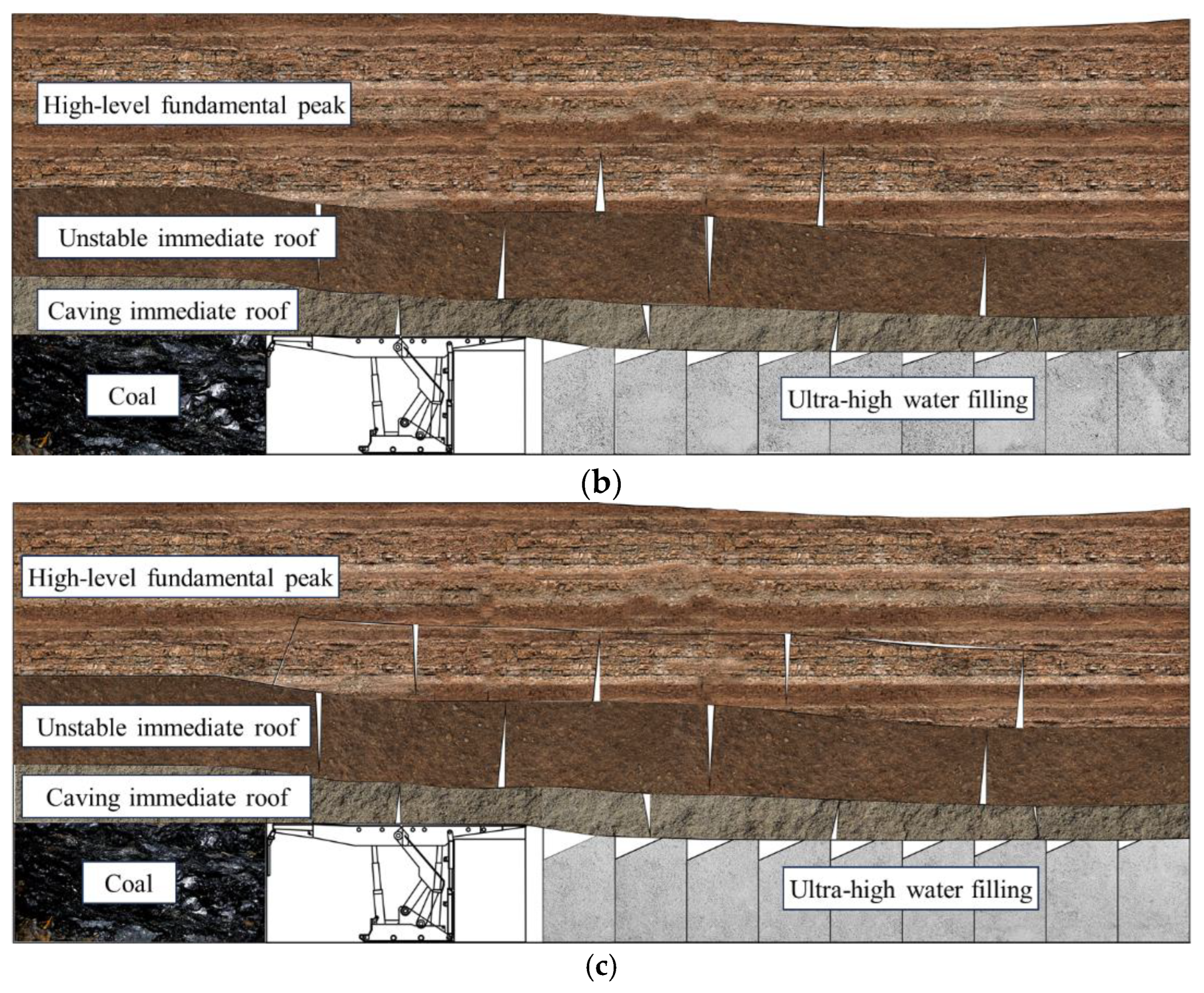 High-level fundamental peak

Unstable immediate roof

Caving immediate roof

Coal

Ultra-high water filling

(b)

High-level fundamental peak

Unstable immediate roof

Caving immediate roof

Coal

Ultra-high water filling

(c)