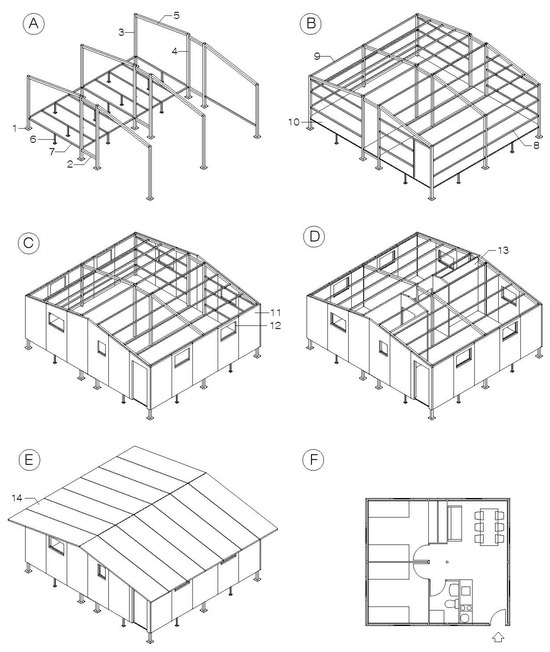 A
5
3
4
1
6
7
2

B
9
10
8

C
11
12

D
13

E
14

F