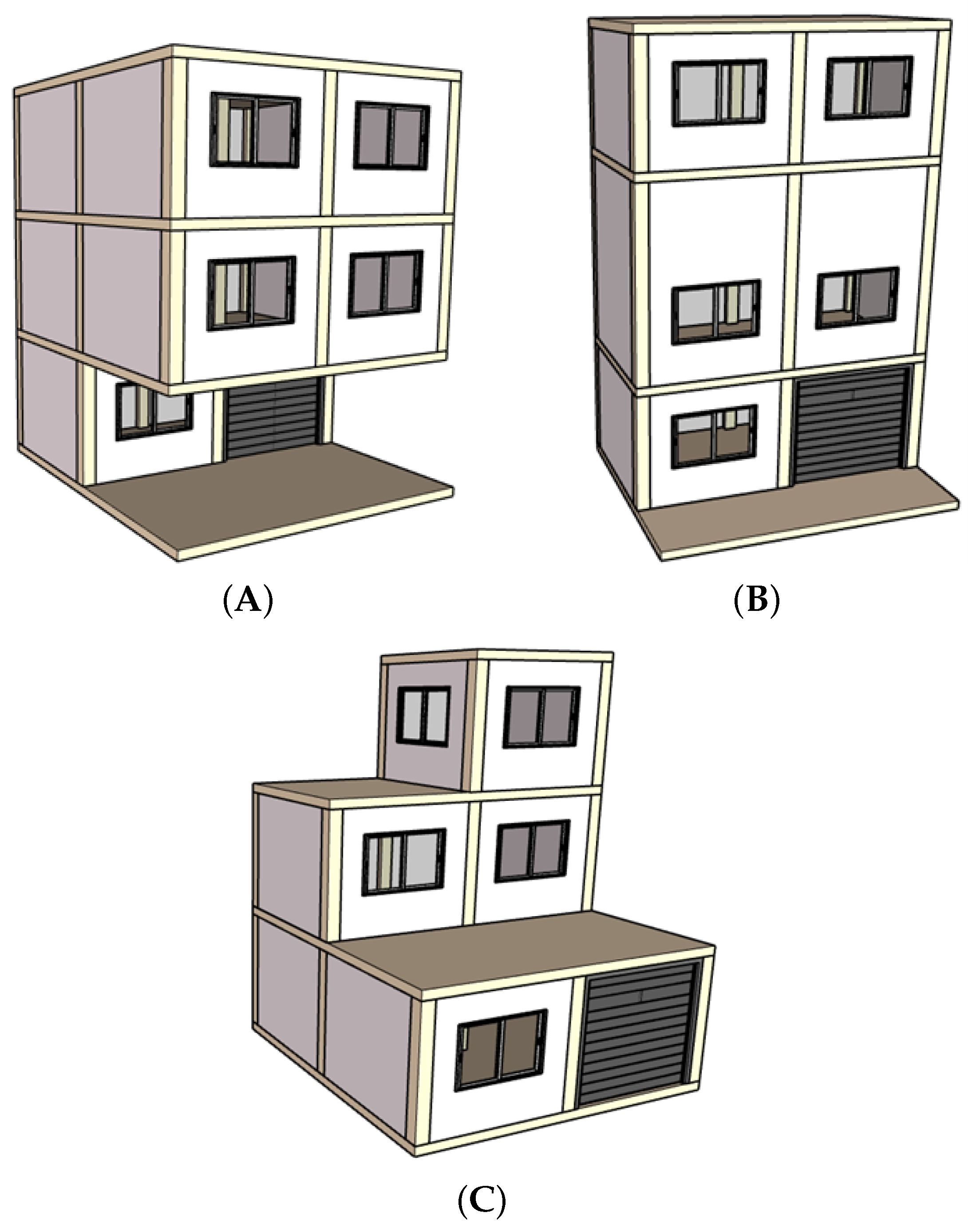 (A)

(B)

(C)