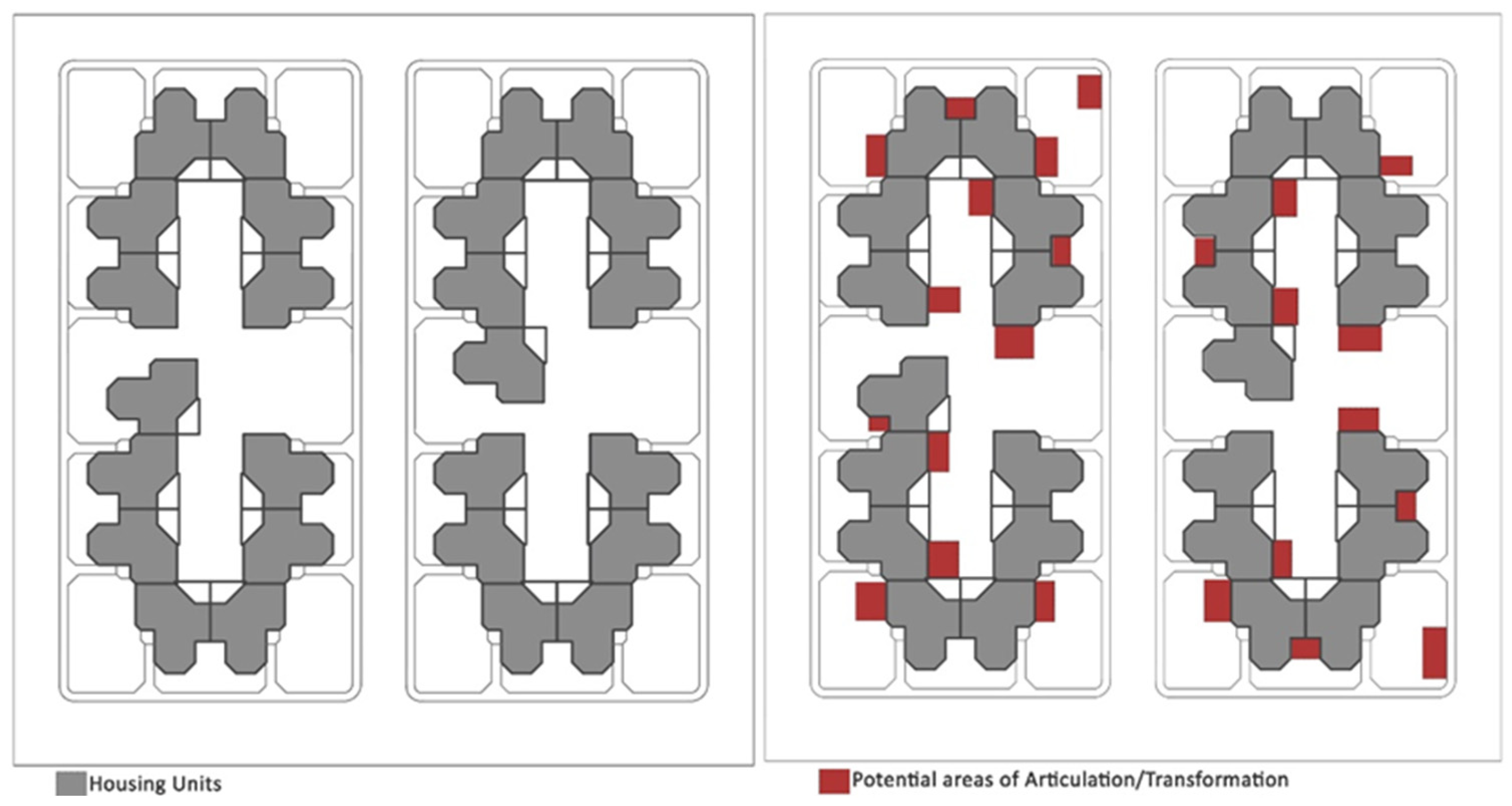 Housing Units

Potential areas of Articulation/Transformation