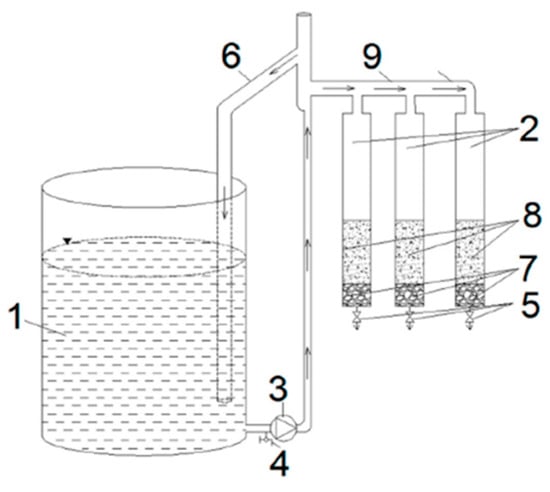 6
9
2
8
7
5
1
3
4