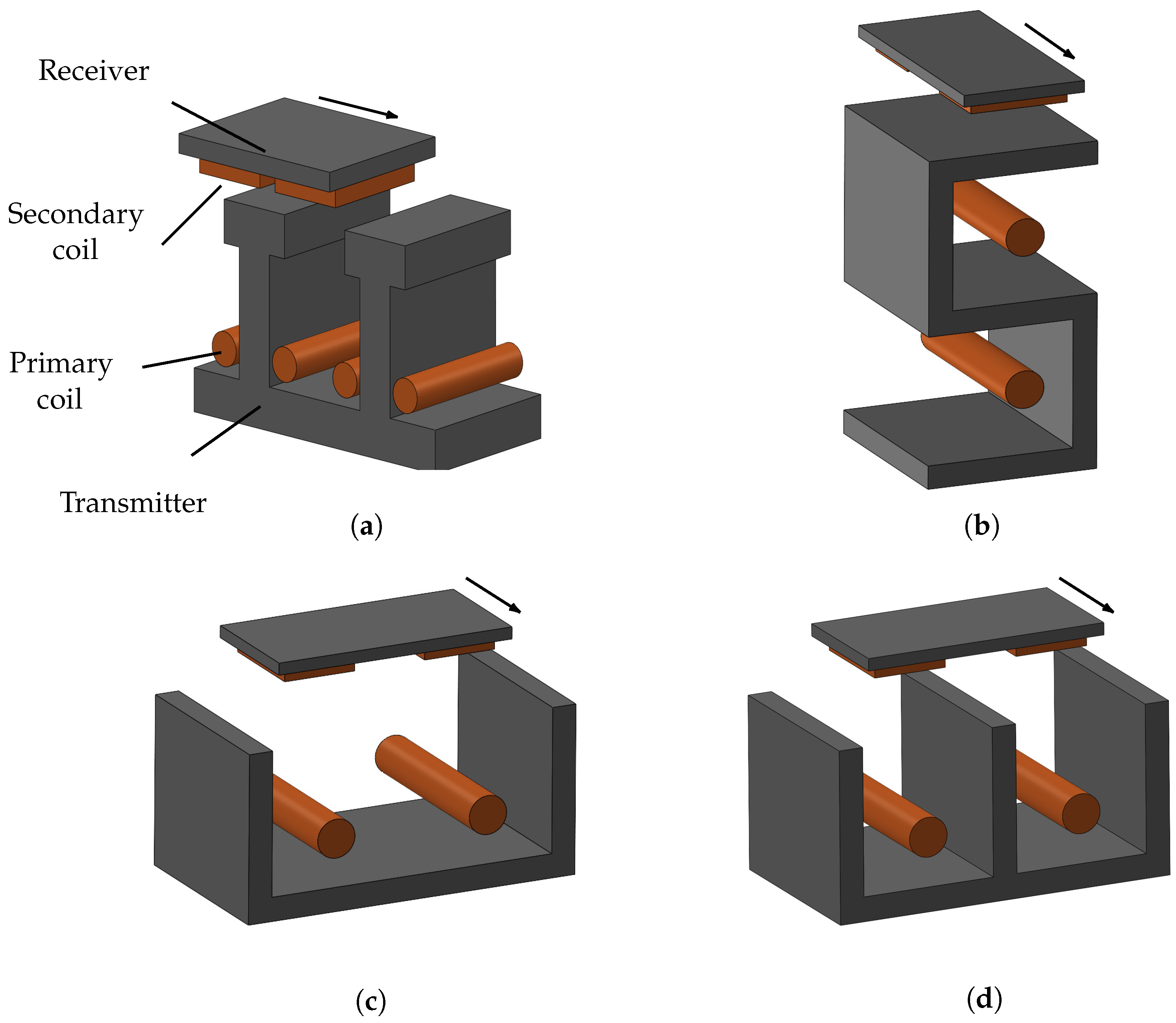 Receiver

Secondary coil

Primary coil

Transmitter

(a)

(b)

(c)

(d)