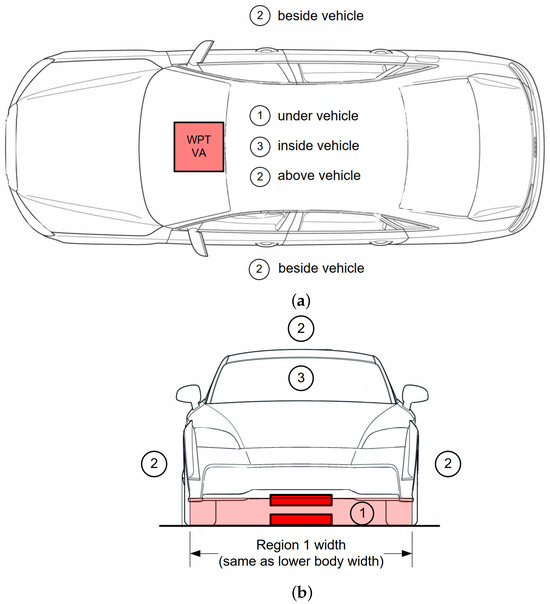 2 beside vehicle

WPT VA

1 under vehicle

3 inside vehicle

2 above vehicle

2 beside vehicle

(a)

2

3

2

2

1

Region 1 width
(same as lower body width)

(b)