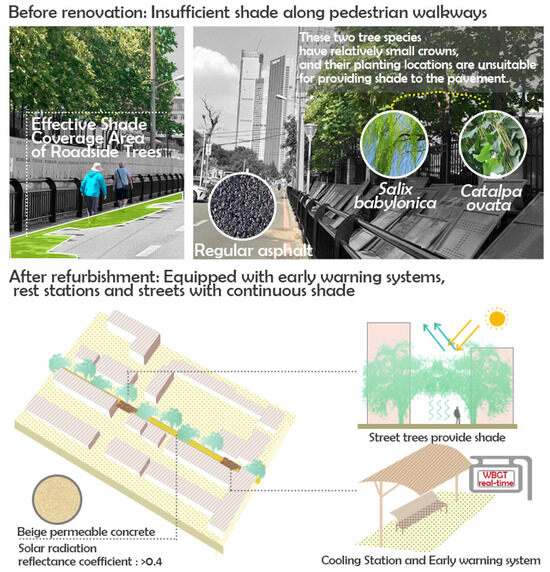 Before renovation: Insufficient shade along pedestrian walkways

Effective Shade Coverage Area of Roadside Trees

These two tree species have relatively small crowns, and their planting locations are unsuitable for providing shade to the pavement.

Salix babylonica

Catalpa ovata

Regular asphalt

After refurbishment: Equipped with early warning systems, rest stations and streets with continuous shade

Street trees provide shade

WBGT real-time

Beige permeable concrete
Solar radiation reflectance coefficient : >0.4

Cooling Station and Early warning system