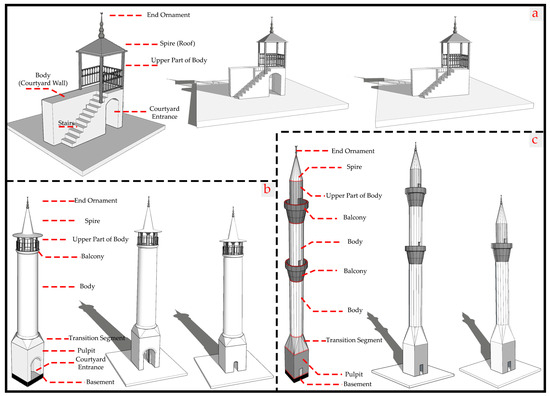 a

End Ornament

Spire (Roof)

Upper Part of Body

Body (Courtyard Wall)

Courtyard Entrance

Stairs

b

End Ornament

Spire

Upper Part of Body

Balcony

Body

Transition Segment

Pulpit

Courtyard Entrance

Basement

c

End Ornament

Spire

Upper Part of Body

Balcony

Body

Balcony

Body

Transition Segment

Pulpit

Basement