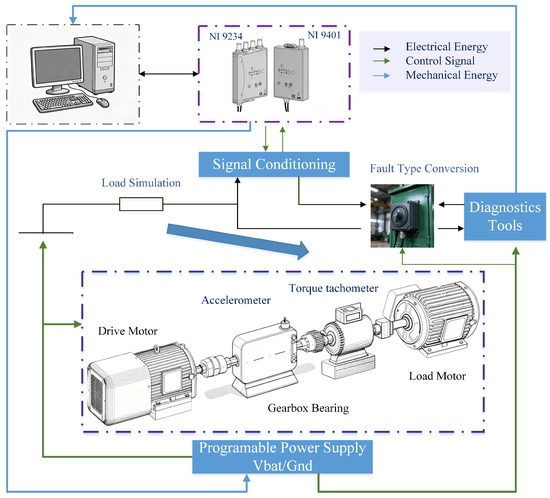 NI 9234

NI 9401

Electrical Energy
Control Signal
Mechanical Energy

Signal Conditioning

Fault Type Conversion

Load Simulation

Diagnostics Tools

Torque tachometer

Accelerometer

Drive Motor

Load Motor

Gearbox Bearing

Programable Power Supply
Vbat/Gnd