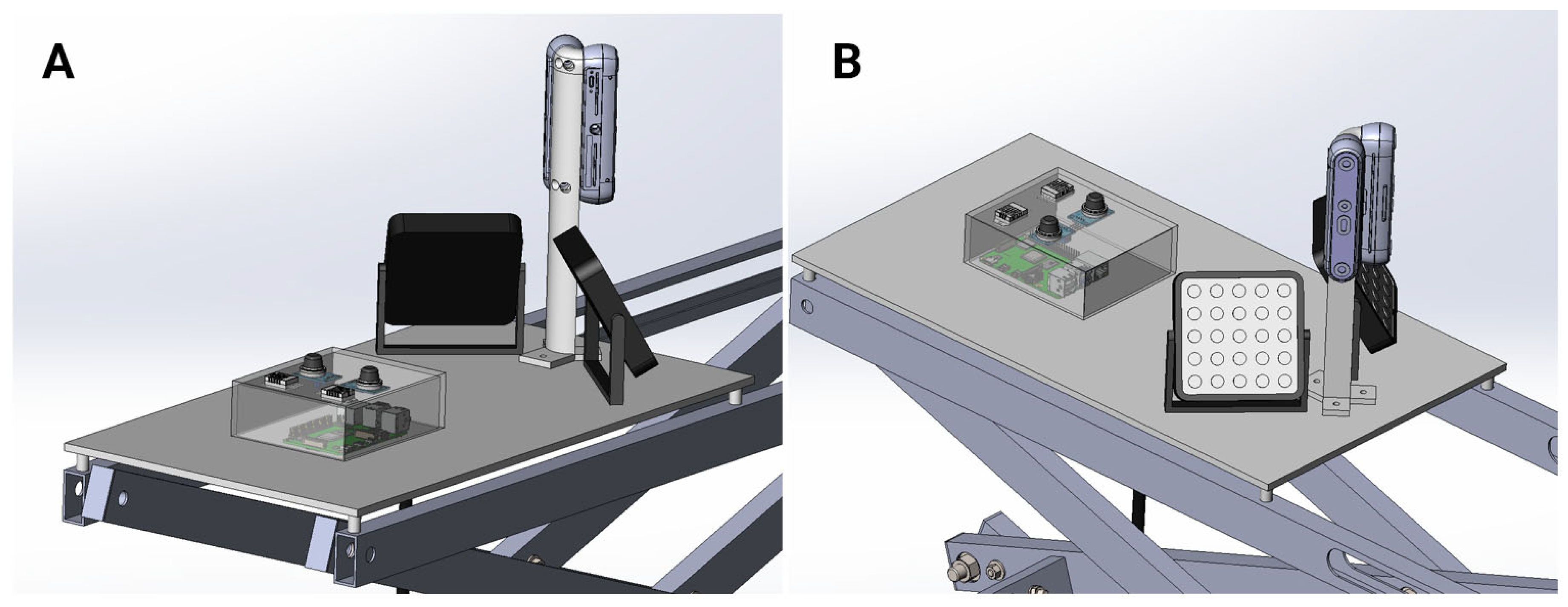 A

B