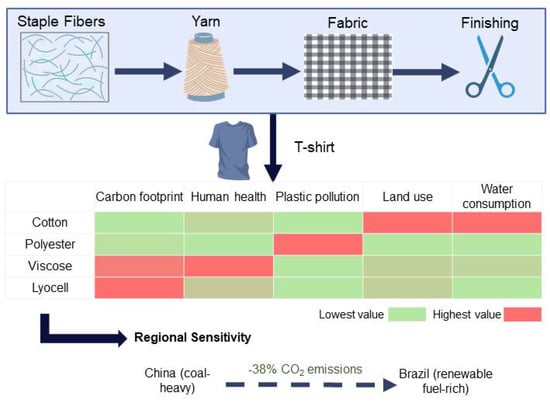 Staple Fibers

Yarn

Fabric

Finishing

T-shirt

| | Carbon footprint | Human health | Plastic pollution | Land use | Water consumption |
|---|---|---|---|---|---|
| Cotton | | | | | |
| Polyester | | | | | |
| Viscose | | | | | |
| Lyocell | | | | | |

Lowest value Highest value

Regional Sensitivity

China (coal-heavy)

-38% $CO_2$ emissions

Brazil (renewable fuel-rich)