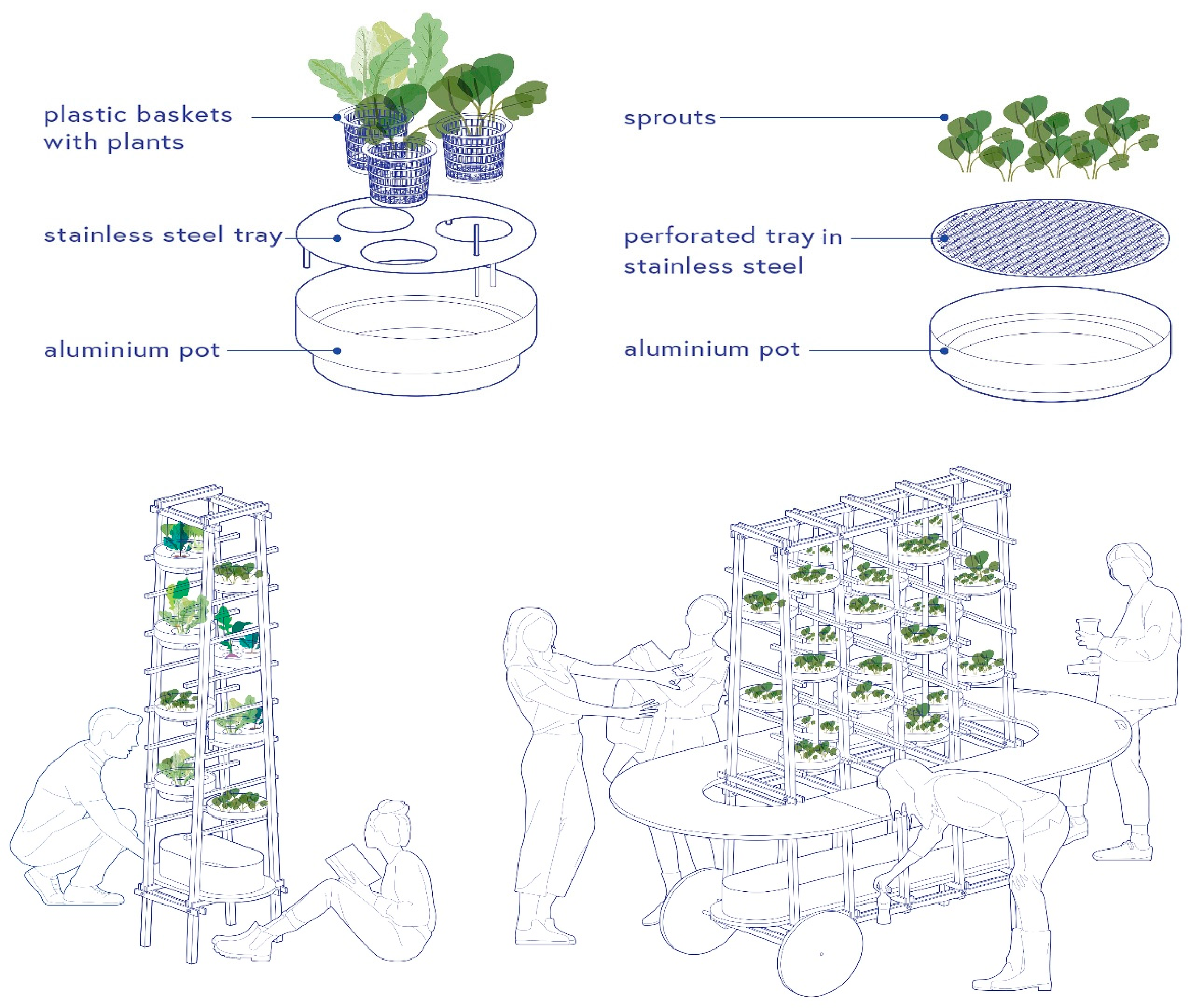 plastic baskets with plants

stainless steel tray

aluminium pot

sprouts

perforated tray in stainless steel

aluminium pot