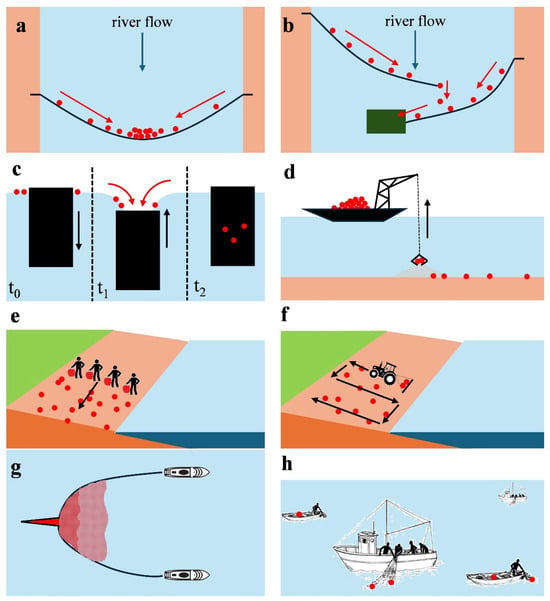 a
river flow

b
river flow

c
$t_0$
$t_1$
$t_2$

d

e

f

g

h