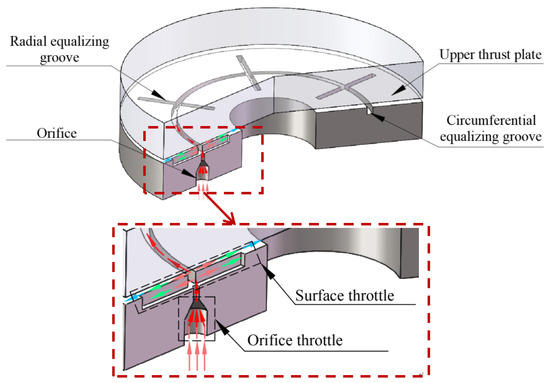 Radial equalizing groove

Upper thrust plate

Orifice

Circumferential equalizing groove

Surface throttle

Orifice throttle