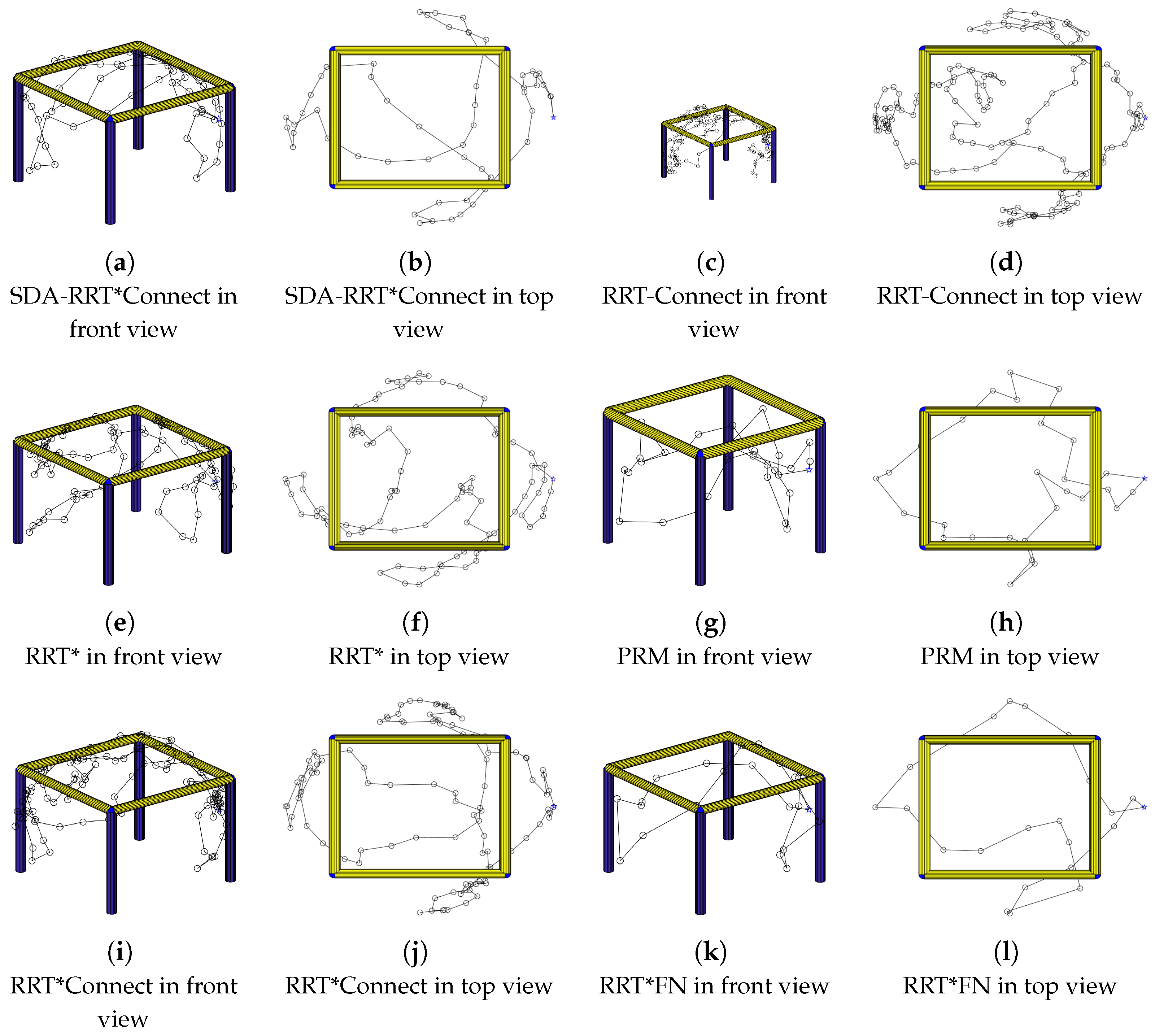 (a)
SDA-RRT*Connect in front view

(b)
SDA-RRT*Connect in top view

(c)
RRT-Connect in front view

(d)
RRT-Connect in top view

(e)
RRT* in front view

(f)
RRT* in top view

(g)
PRM in front view

(h)
PRM in top view

(i)
RRT*Connect in front view

(j)
RRT*Connect in top view

(k)
RRT*FN in front view

(l)
RRT*FN in top view