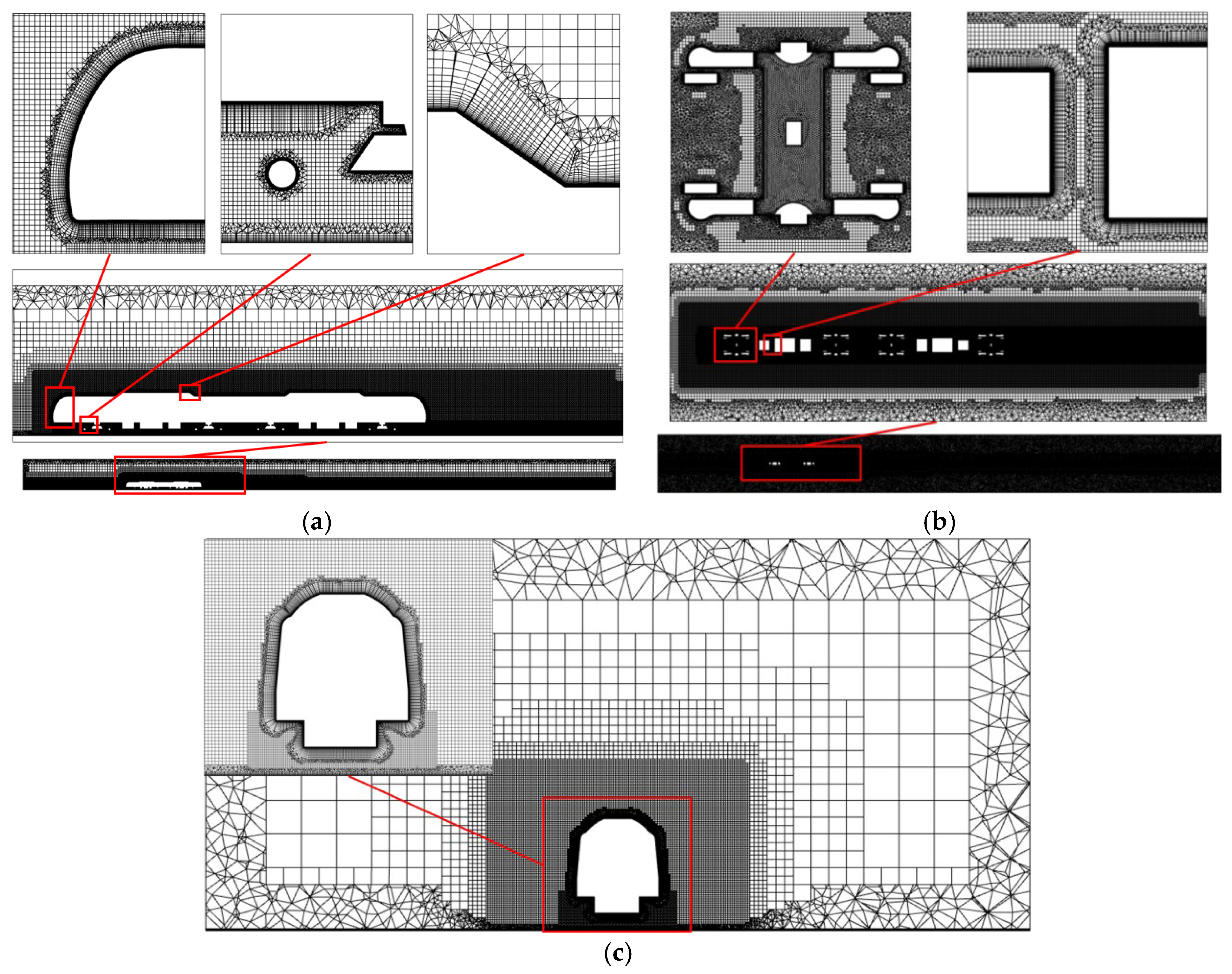 (a)

(b)

(c)