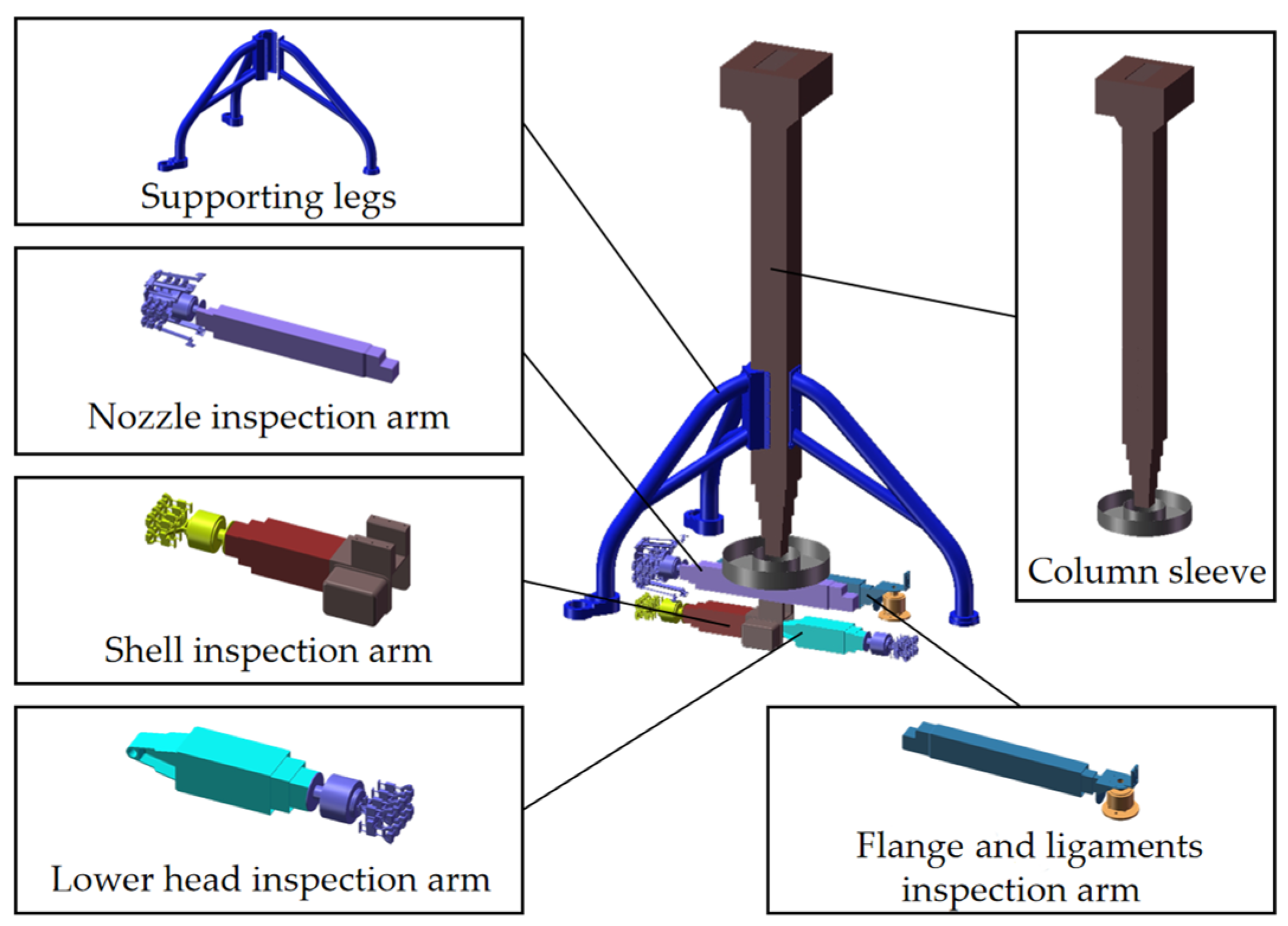 Supporting legs

Nozzle inspection arm

Shell inspection arm

Lower head inspection arm

Column sleeve

Flange and ligaments inspection arm