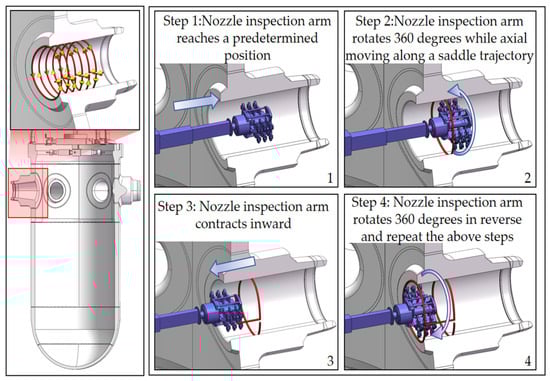 Step 1:Nozzle inspection arm reaches a predetermined position

1

Step 2:Nozzle inspection arm rotates 360 degrees while axial moving along a saddle trajectory

2

Step 3: Nozzle inspection arm contracts inward

3

Step 4: Nozzle inspection arm rotates 360 degrees in reverse and repeat the above steps

4