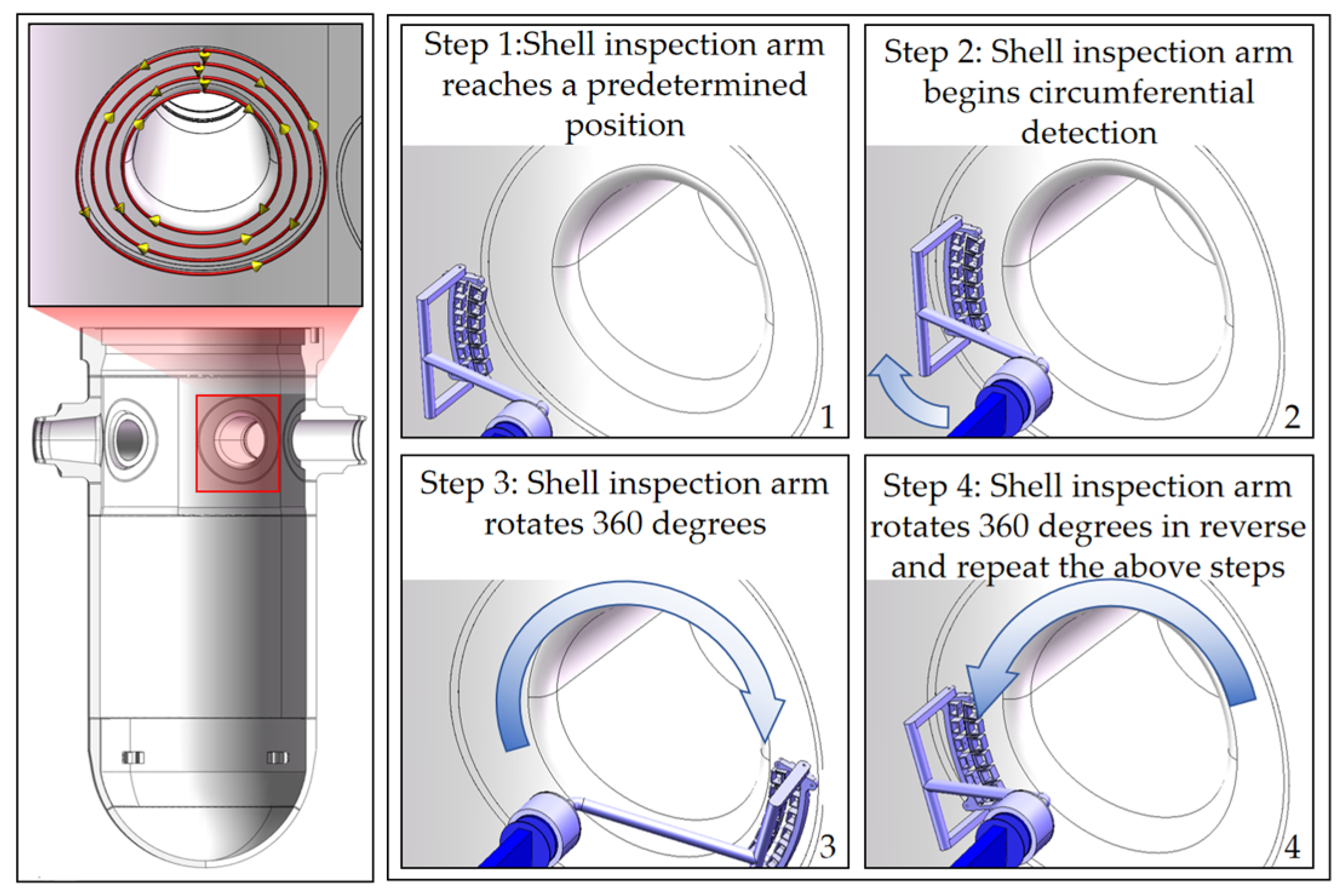 Step 1:Shell inspection arm reaches a predetermined position

1

Step 2: Shell inspection arm begins circumferential detection

2

Step 3: Shell inspection arm rotates 360 degrees

3

Step 4: Shell inspection arm rotates 360 degrees in reverse and repeat the above steps

4