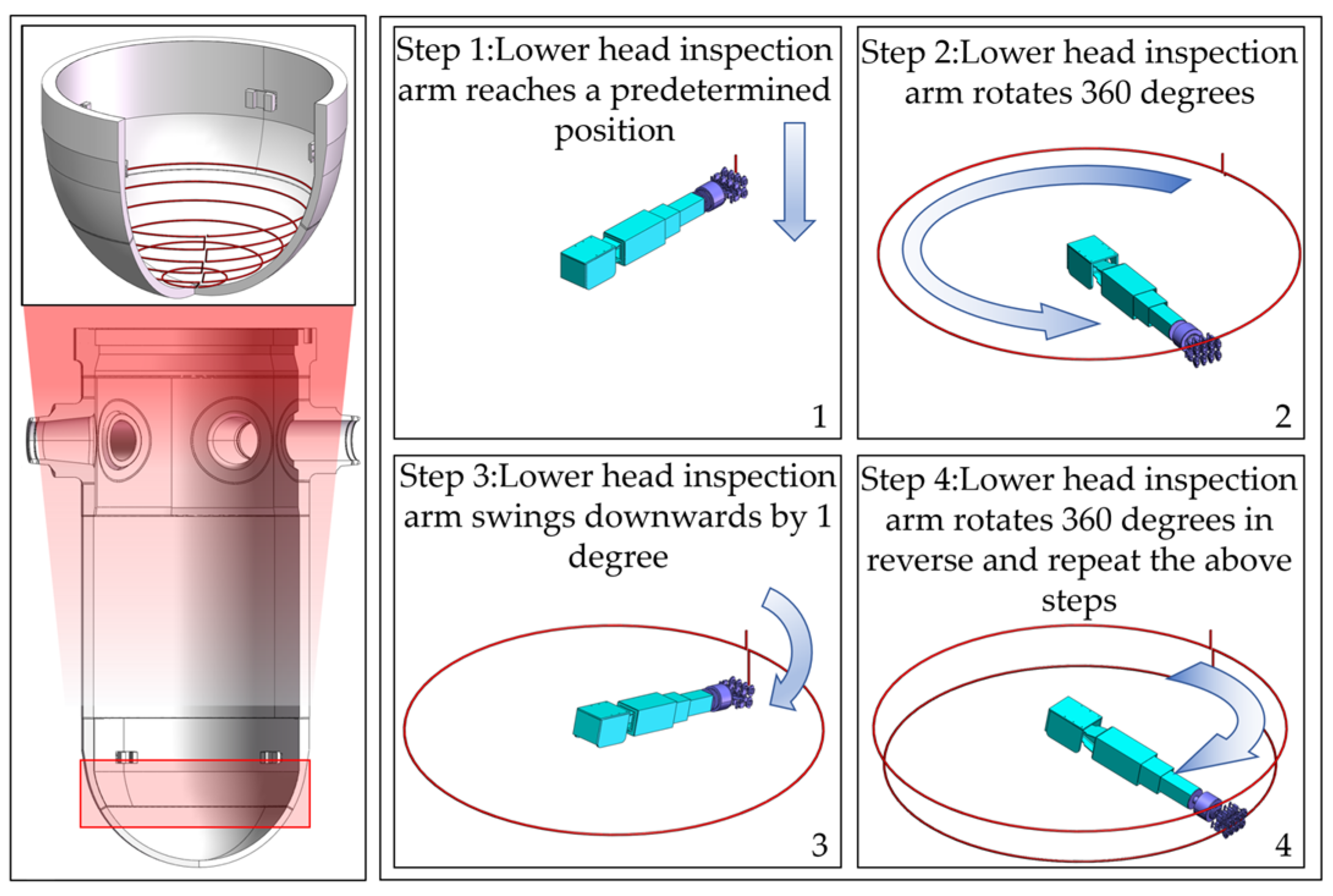 Step 1:Lower head inspection arm reaches a predetermined position

1

Step 2:Lower head inspection arm rotates 360 degrees

2

Step 3:Lower head inspection arm swings downwards by 1 degree

3

Step 4:Lower head inspection arm rotates 360 degrees in reverse and repeat the above steps

4