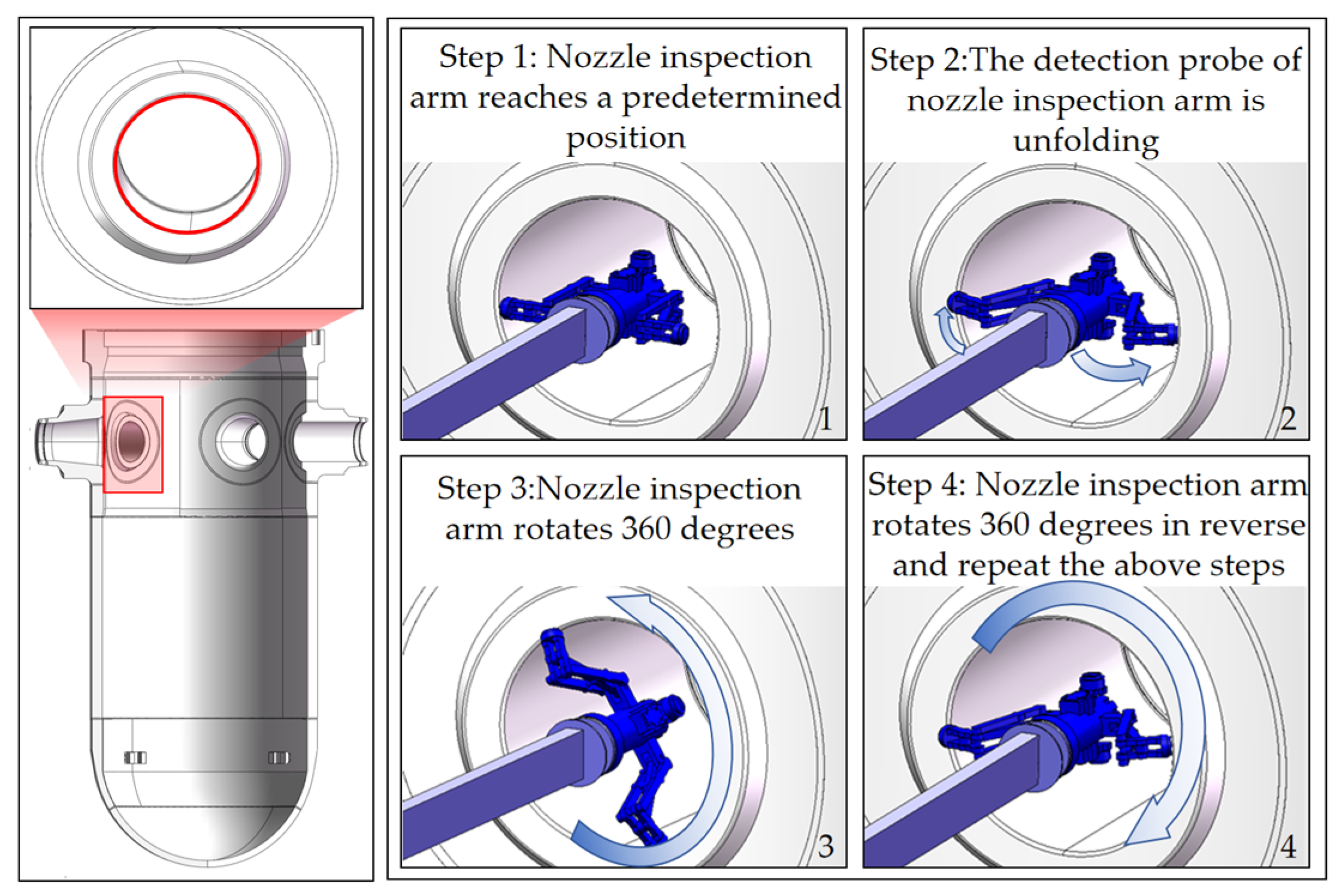 Step 1: Nozzle inspection arm reaches a predetermined position

1

Step 2:The detection probe of nozzle inspection arm is unfolding

2

Step 3:Nozzle inspection arm rotates 360 degrees

3

Step 4: Nozzle inspection arm rotates 360 degrees in reverse and repeat the above steps

4