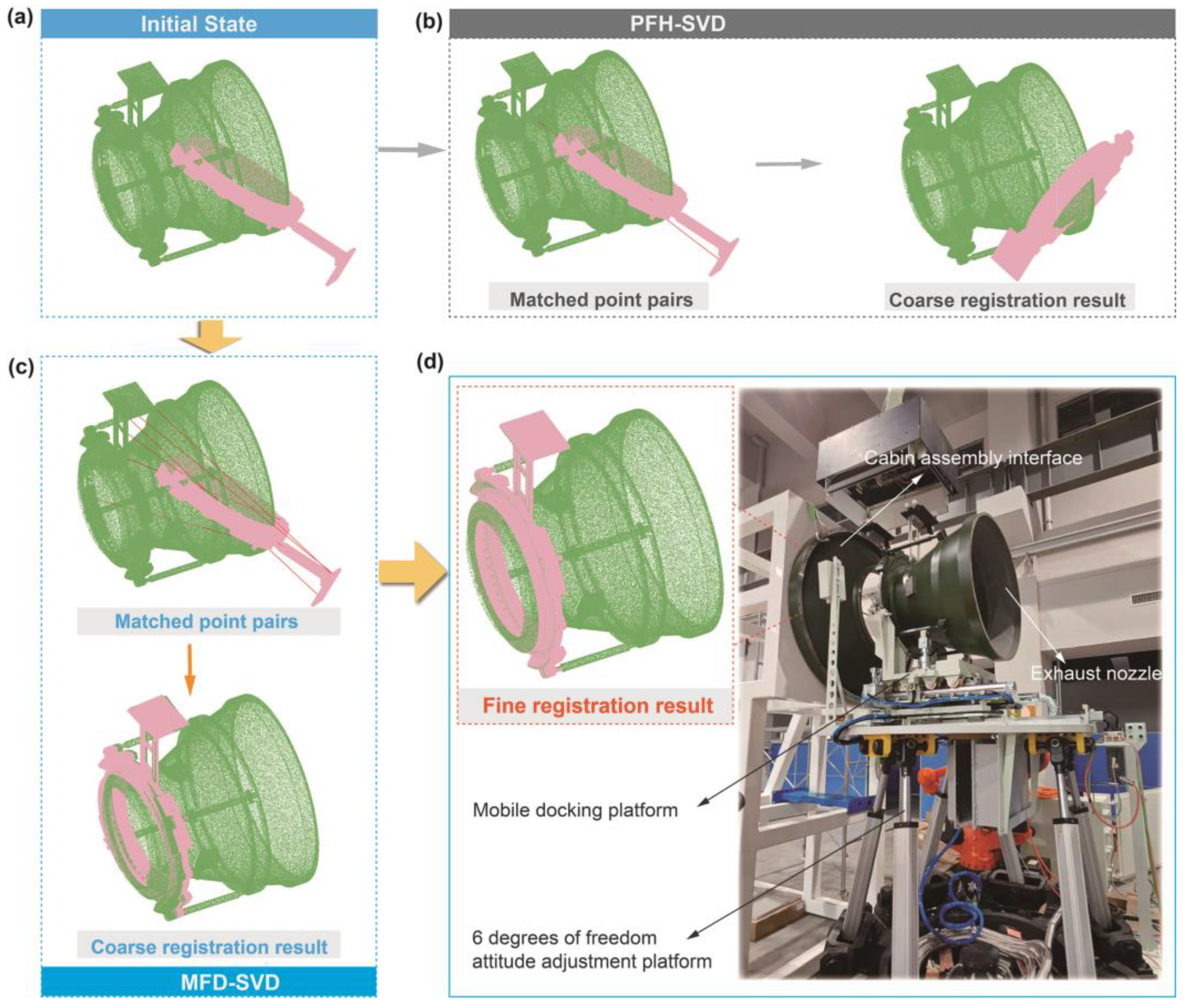 (a)
Initial State

(b)
PFH-SVD

Matched point pairs

Coarse registration result

(c)

Matched point pairs

Coarse registration result

MFD-SVD

(d)

Fine registration result

Cabin assembly interface

Exhaust nozzle

Mobile docking platform

6 degrees of freedom attitude adjustment platform