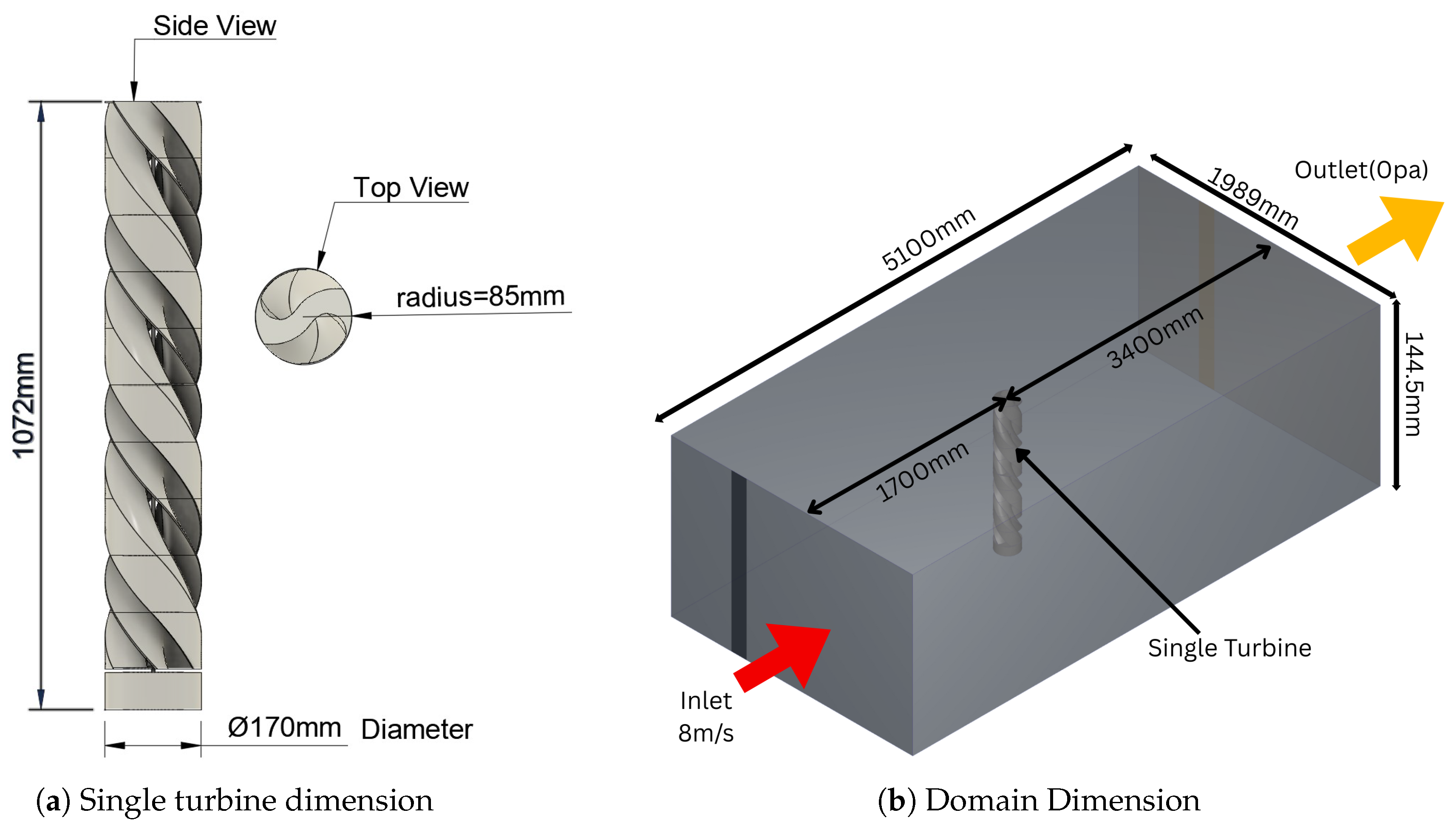 Side View

1072mm

Top View

radius=85mm

Ø170mm Diameter

(a) Single turbine dimension

5100mm

1989mm

Outlet(0pa)

3400mm

144.5mm

1700mm

Single Turbine

Inlet
8m/s

(b) Domain Dimension