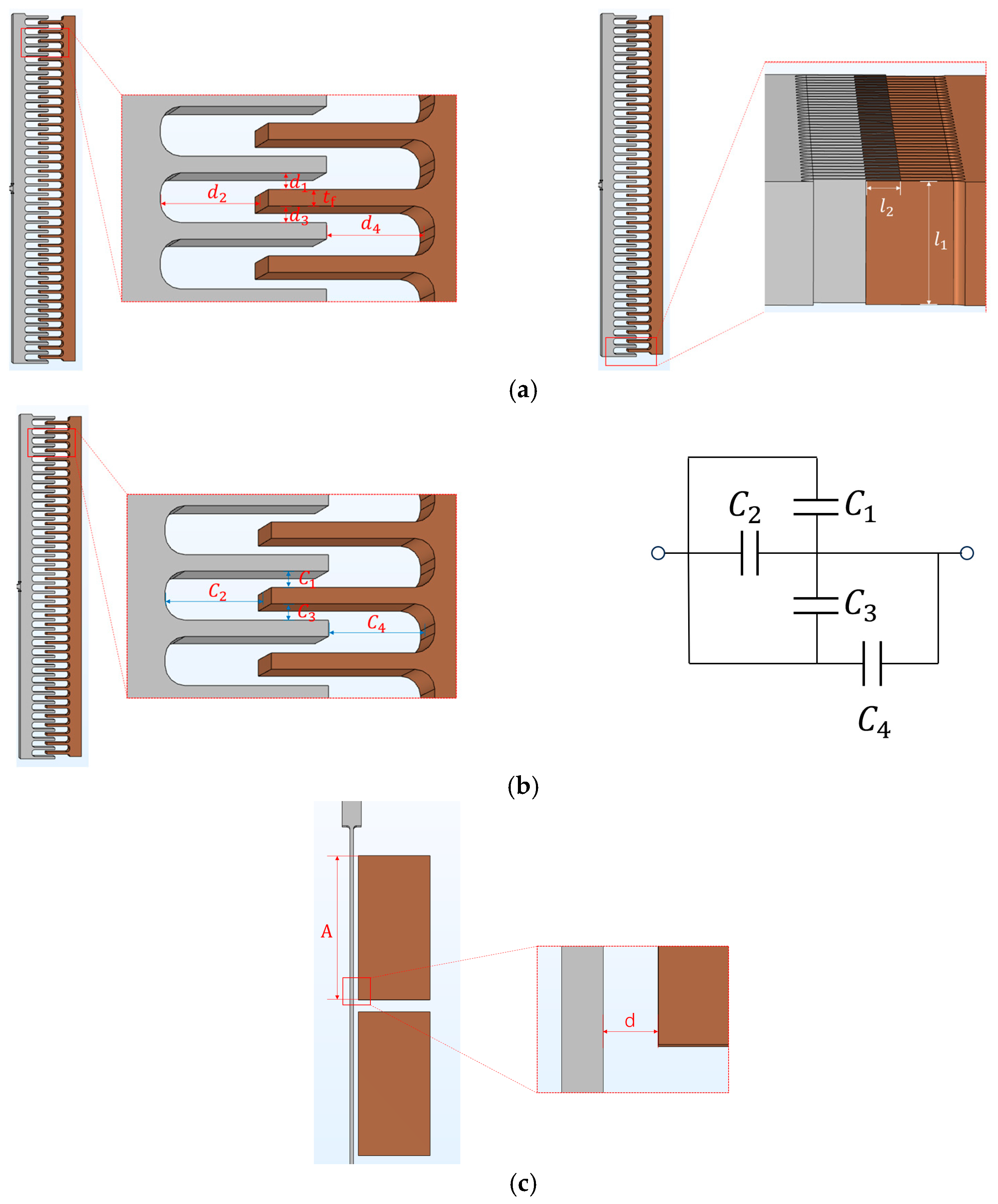 $d_1$
$d_2$
$t_f$
$d_3$
$d_4$

$l_2$
$l_1$

(a)

$C_1$
$C_2$
$C_3$
$C_4$

$C_2$
$C_1$
$C_3$
$C_4$

(b)

A

d

(c)