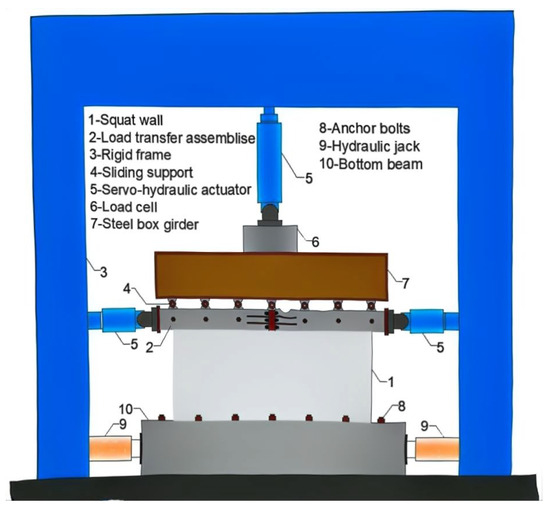 1-Squat wall
2-Load transfer assemblise
3-Rigid frame
4-Sliding support
5-Servo-hydraulic actuator
6-Load cell
7-Steel box girder

8-Anchor bolts
9-Hydraulic jack
10-Bottom beam

5
6
3
7
4
5
2
5
1
10
8
9
9